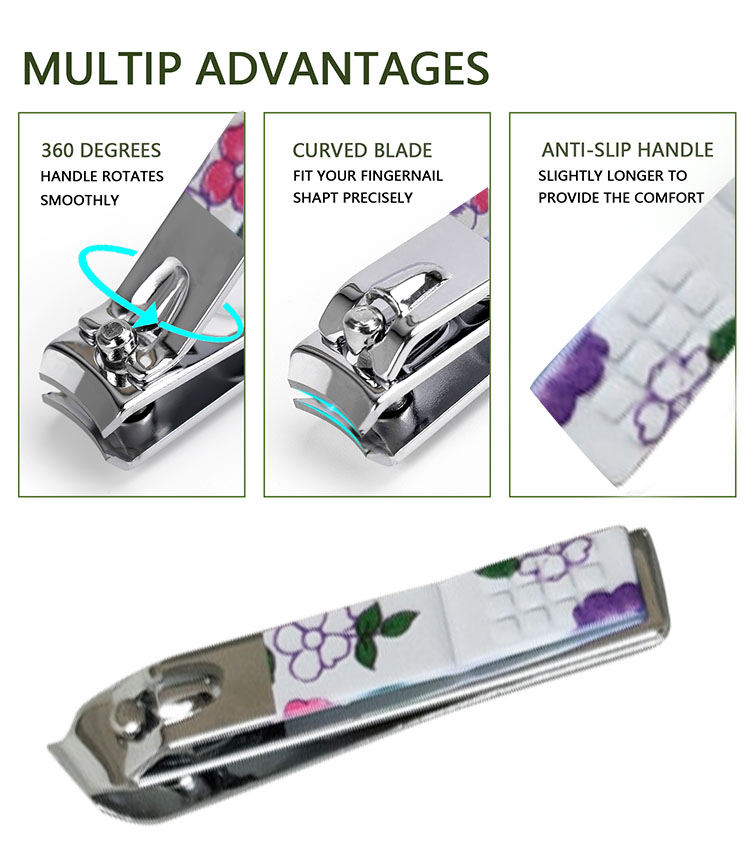 MULTIP ADVANTAGES

360 DEGREES
HANDLE ROTATES SMOOTHLY

CURVED BLADE
FIT YOUR FINGERNAIL SHAPT PRECISELY

ANTI-SLIP HANDLE
SLIGHTLY LONGER TO PROVIDE THE COMFORT