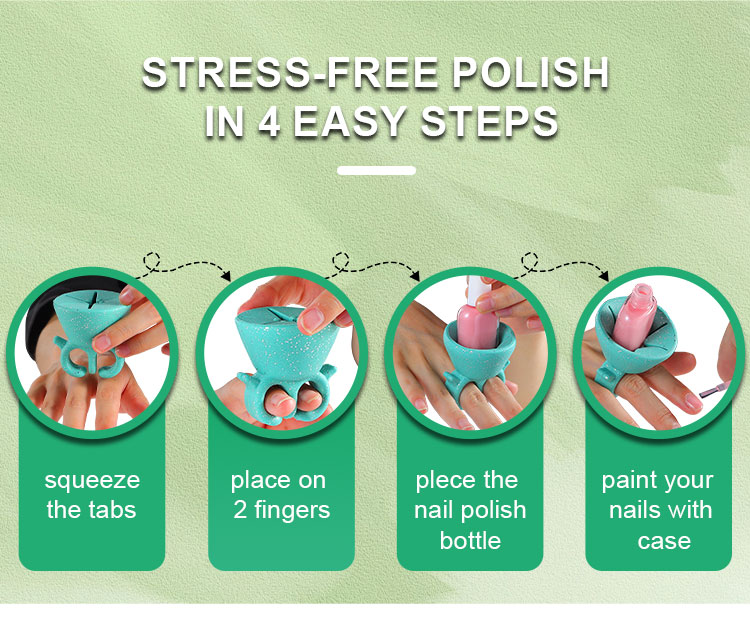 STRESS-FREE POLISH
IN 4 EASY STEPS

squeeze the tabs

place on 2 fingers

plece the nail polish bottle

paint your nails with case