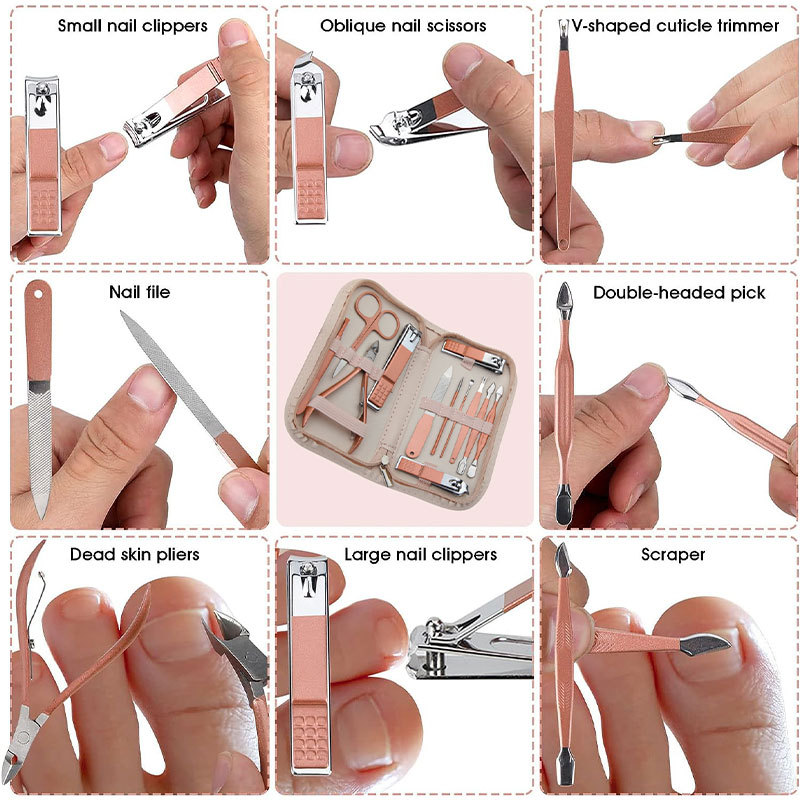 Small nail clippers

Oblique nail scissors

V-shaped cuticle trimmer

Nail file

Double-headed pick

Dead skin pliers

Large nail clippers

Scraper