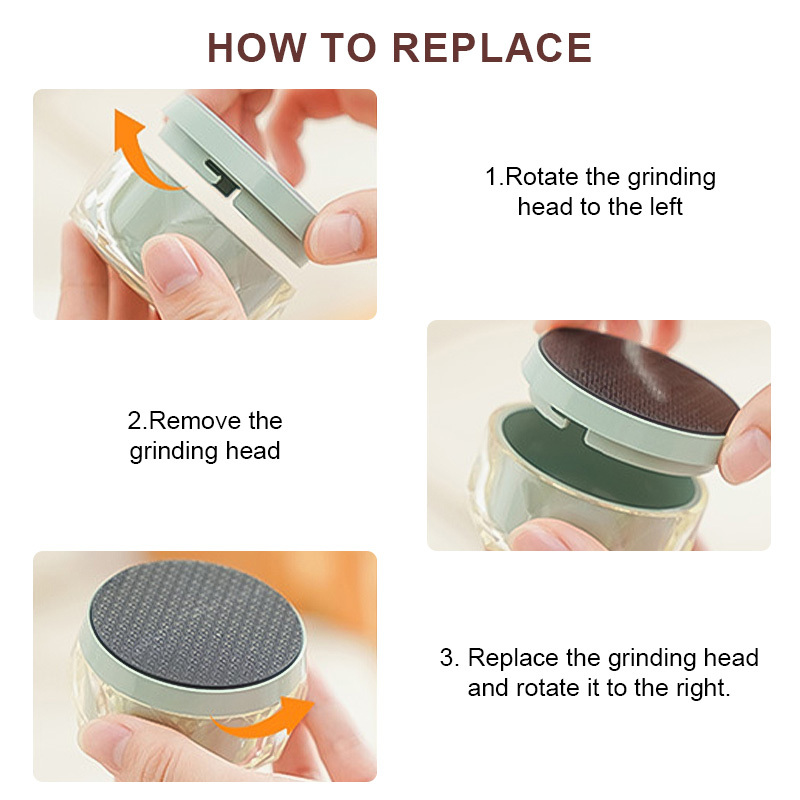 HOW TO REPLACE

1.Rotate the grinding head to the left

2.Remove the grinding head

3. Replace the grinding head and rotate it to the right.