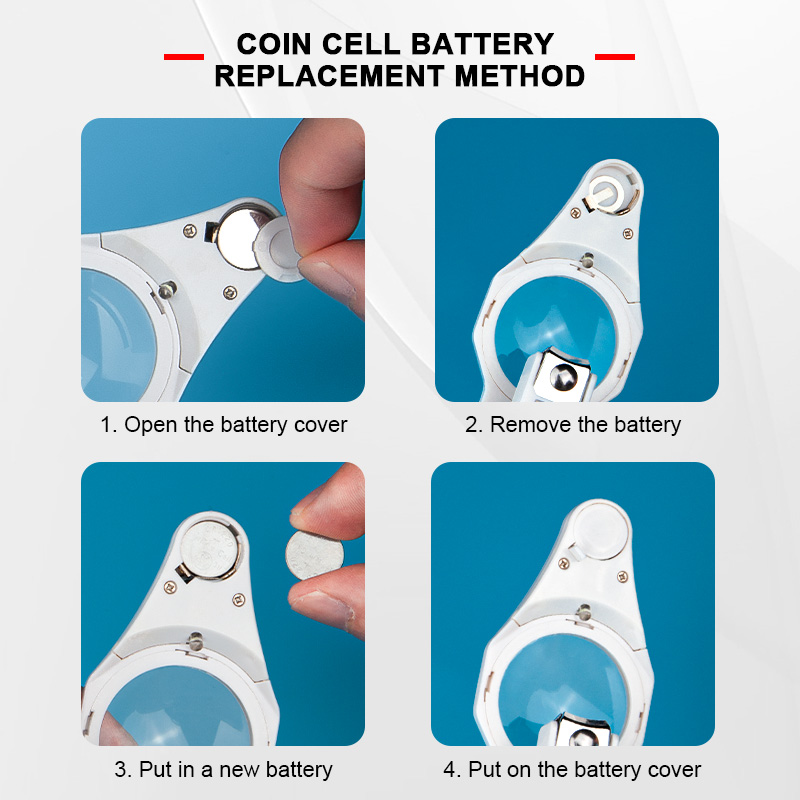 COIN CELL BATTERY REPLACEMENT METHOD

1. Open the battery cover

2. Remove the battery

3. Put in a new battery

4. Put on the battery cover