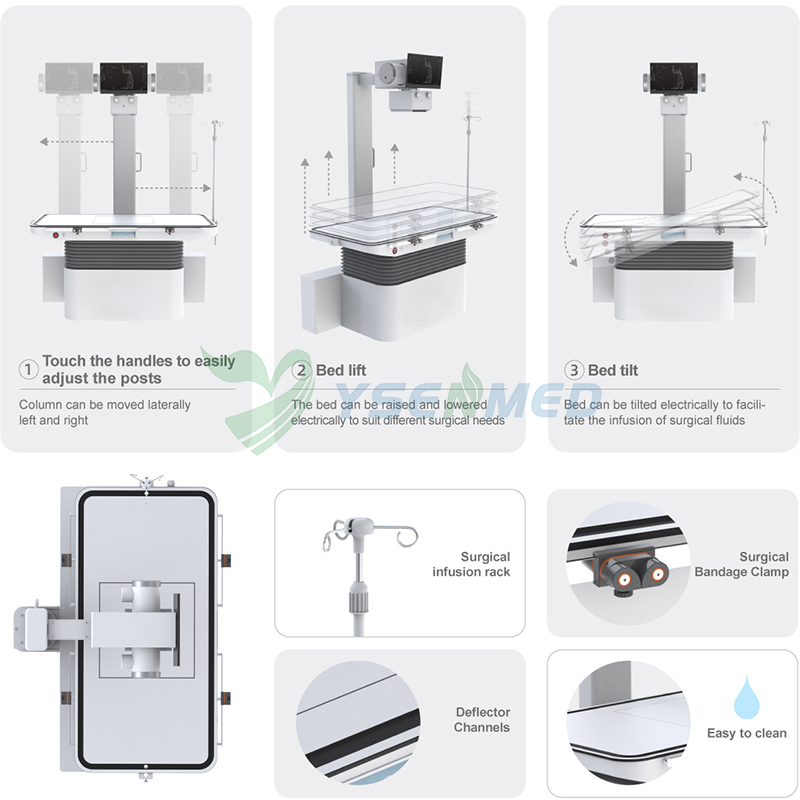 1 Touch the handles to easily adjust the posts

Column can be moved laterally left and right

2 Bed lift

The bed can be raised and lowered electrically to suit different surgical needs

3 Bed tilt

Bed can be tilted electrically to facilitate the infusion of surgical fluids

YSENMED

Surgical infusion rack

Surgical Bandage Clamp

Deflector Channels

Easy to clean