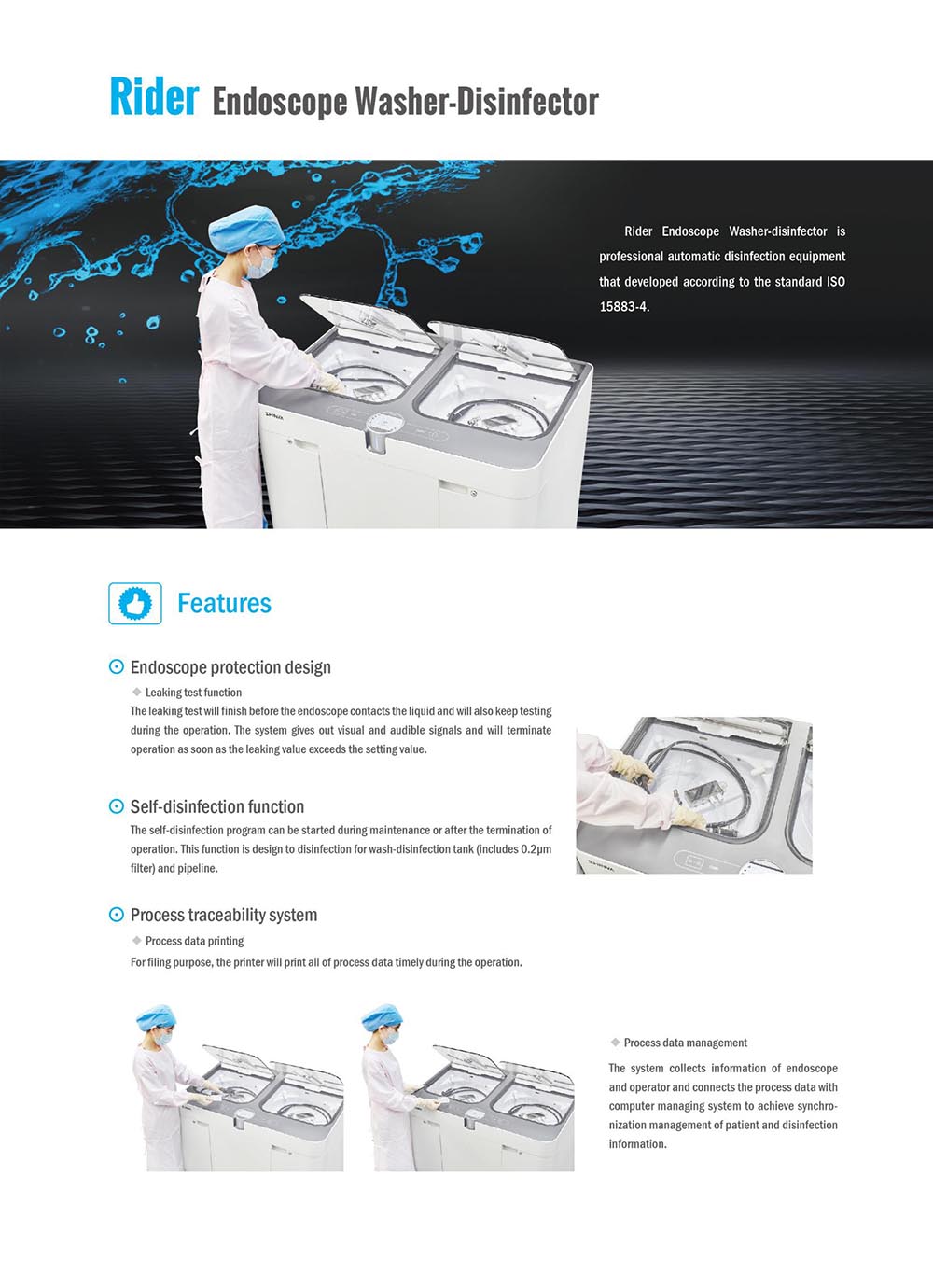 Rider Endoscope Washer-Disinfector

Rider Endoscope Washer-disinfector is professional automatic disinfection equipment that developed according to the standard ISO 15883-4.

Features

Endoscope protection design

Leaking test function

The leaking test will finish before the endoscope contacts the liquid and will also keep testing during the operation. The system gives out visual and audible signals and will terminate operation as soon as the leaking value exceeds the setting value.

Self-disinfection function

The self-disinfection program can be started during maintenance or after the termination of operation. This function is design to disinfection for wash-disinfection tank (includes 0.2μm filter) and pipeline.

Process traceability system

Process data printing

For filing purpose, the printer will print all of process data timely during the operation.

Process data management

The system collects information of endoscope and operator and connects the process data with computer managing system to achieve synchronization management of patient and disinfection information.