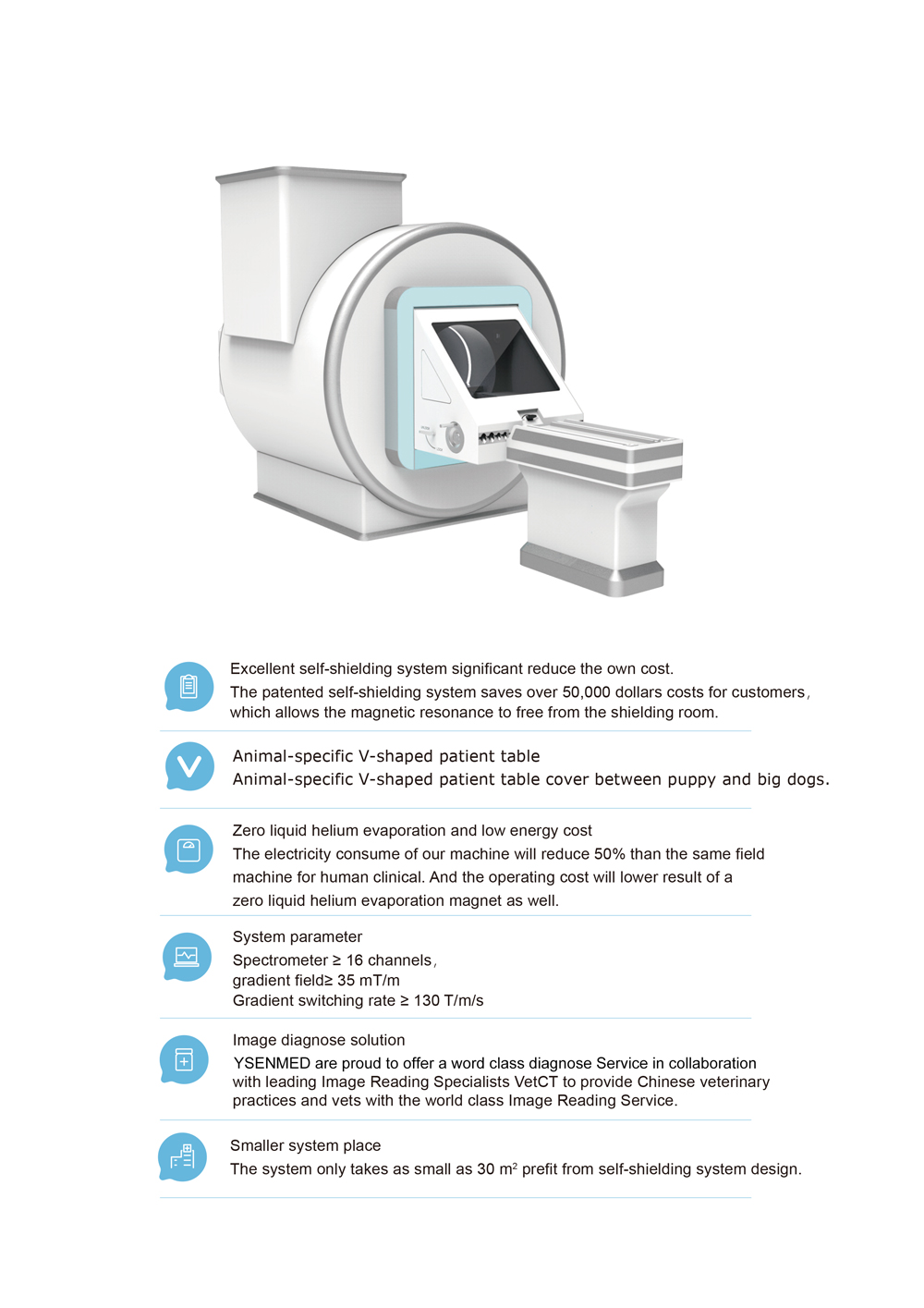 Excellent self-shielding system significant reduce the own cost.
The patented self-shielding system saves over 50,000 dollars costs for customers, which allows the magnetic resonance to free from the shielding room.

Animal-specific V-shaped patient table
Animal-specific V-shaped patient table cover between puppy and big dogs.

Zero liquid helium evaporation and low energy cost
The electricity consume of our machine will reduce 50% than the same field machine for human clinical. And the operating cost will lower result of a zero liquid helium evaporation magnet as well.

System parameter
Spectrometer ≥ 16 channels,
gradient field≥ 35 mT/m
Gradient switching rate ≥ 130 T/m/s

Image diagnose solution
YSENMED are proud to offer a word class diagnose Service in collaboration with leading Image Reading Specialists VetCT to provide Chinese veterinary practices and vets with the world class Image Reading Service.

Smaller system place
The system only takes as small as 30 $m^2$ prefit from self-shielding system design.