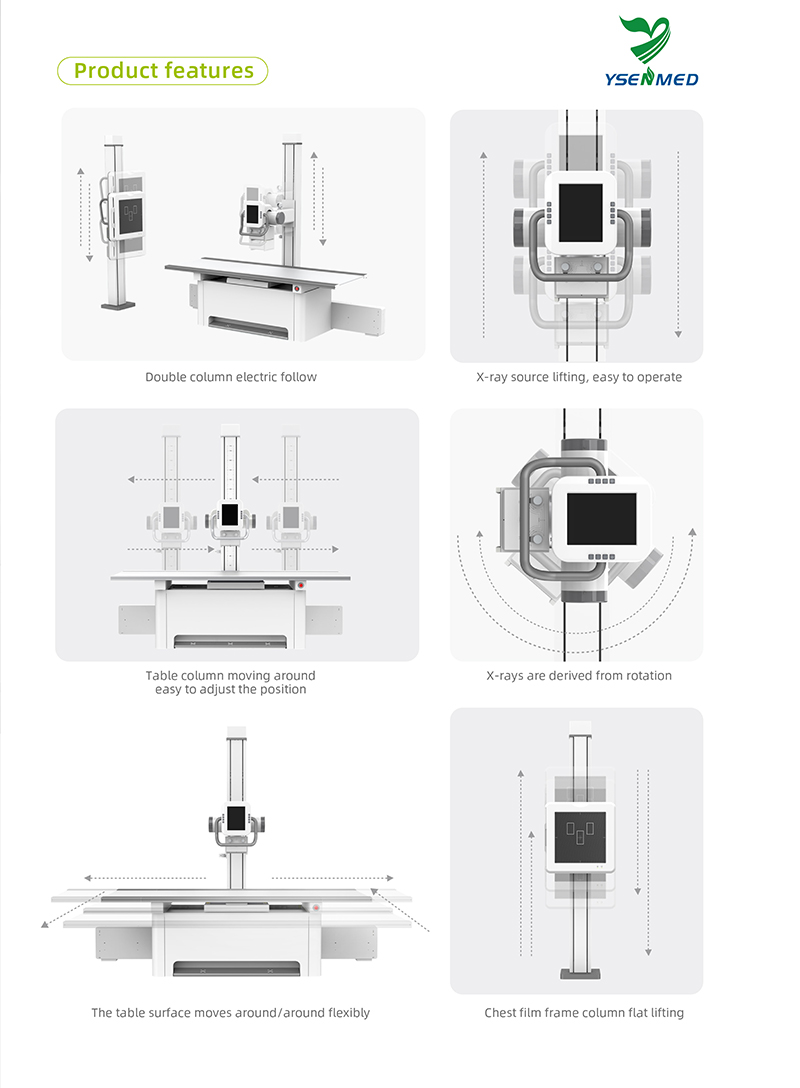 Product features

YSENMED

Double column electric follow

X-ray source lifting, easy to operate

Table column moving around easy to adjust the position

X-rays are derived from rotation

The table surface moves around/around flexibly

Chest film frame column flat lifting