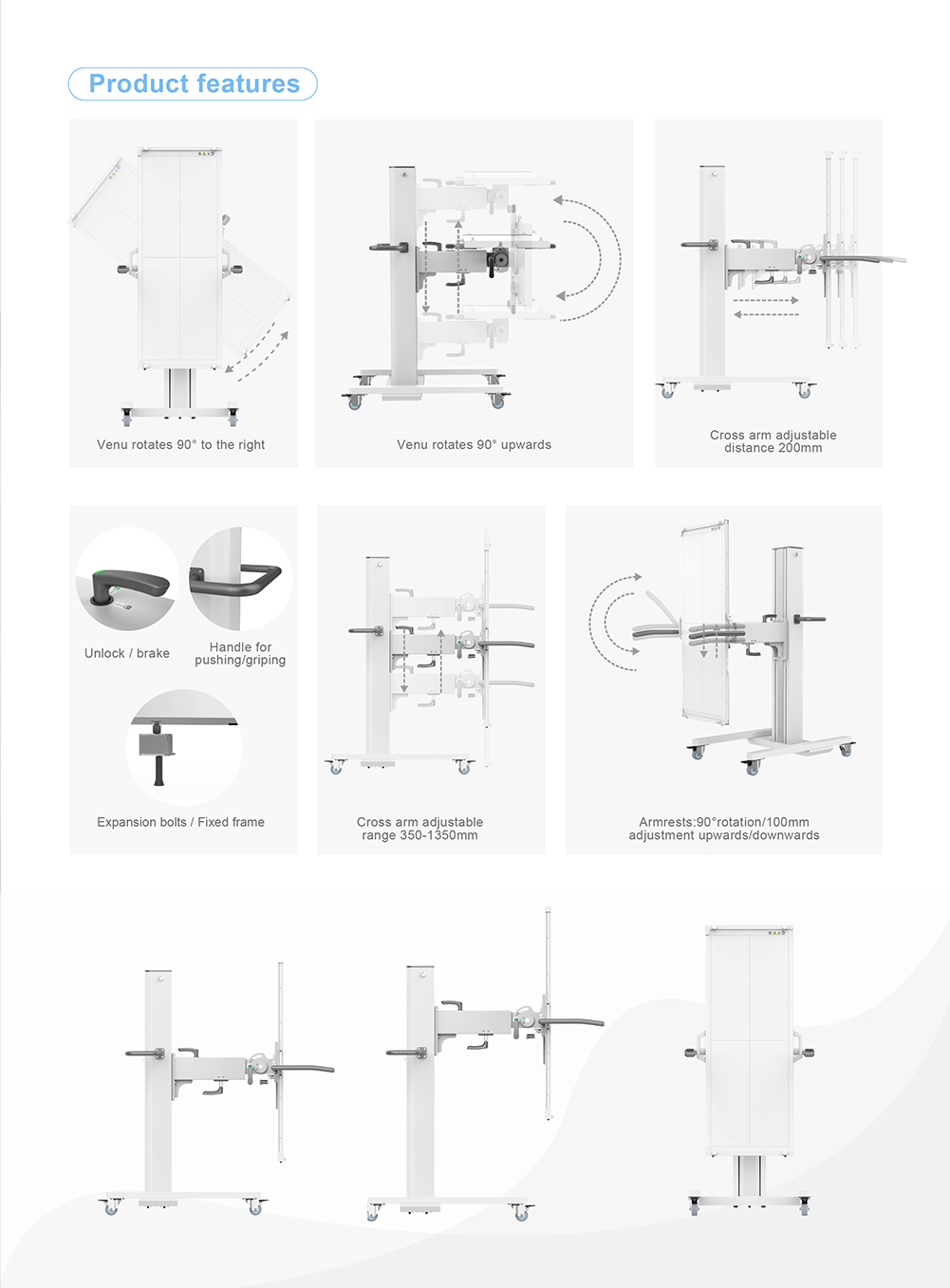 Product features

Venu rotates 90° to the right

Venu rotates 90° upwards

Cross arm adjustable distance 200mm

Unlock / brake

Handle for pushing/griping

Expansion bolts / Fixed frame

Cross arm adjustable range 350-1350mm

Armrests:90°rotation/100mm adjustment upwards/downwards