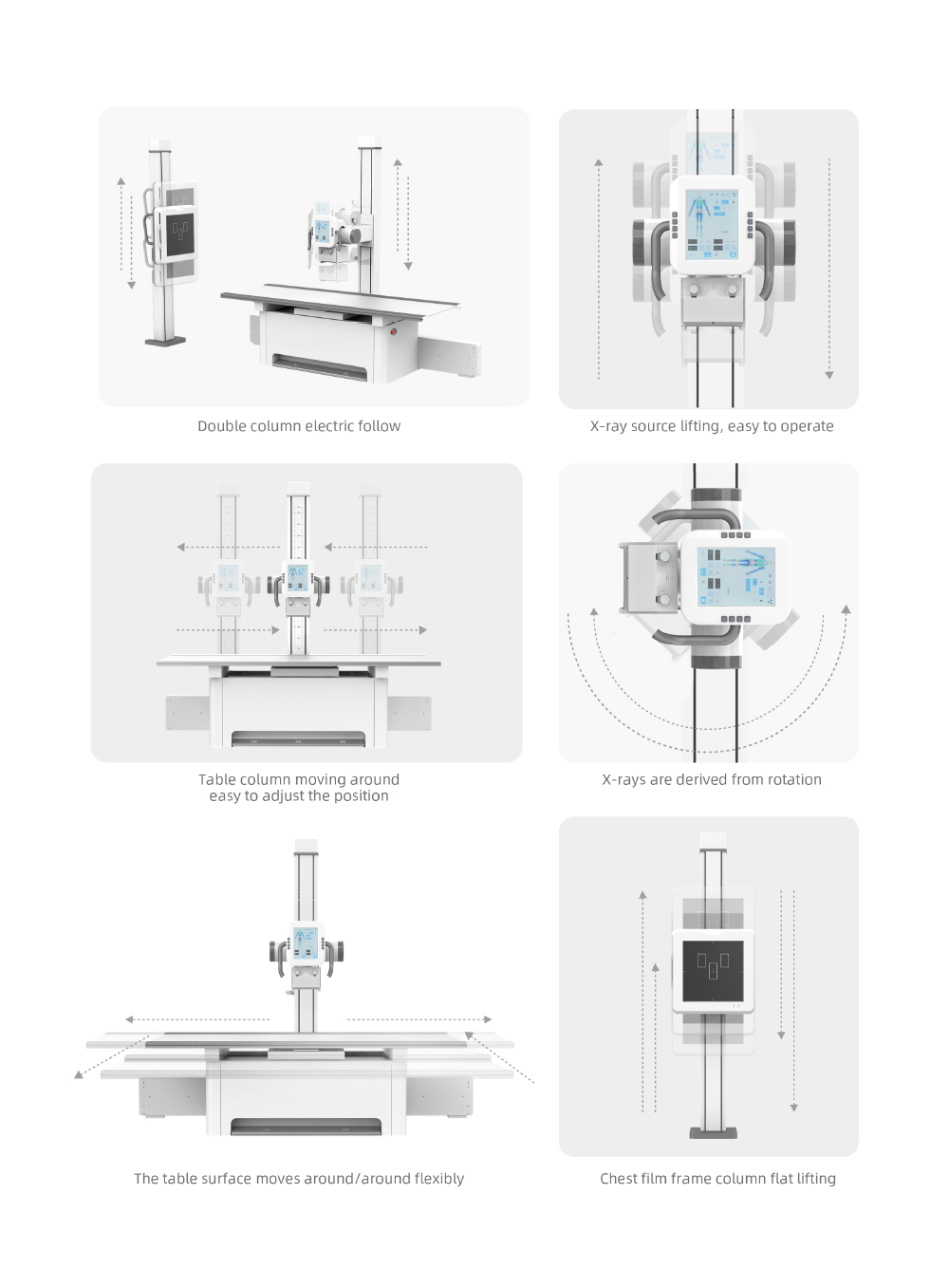 Double column electric follow

X-ray source lifting, easy to operate

Table column moving around
easy to adjust the position

X-rays are derived from rotation

The table surface moves around/around flexibly

Chest film frame column flat lifting