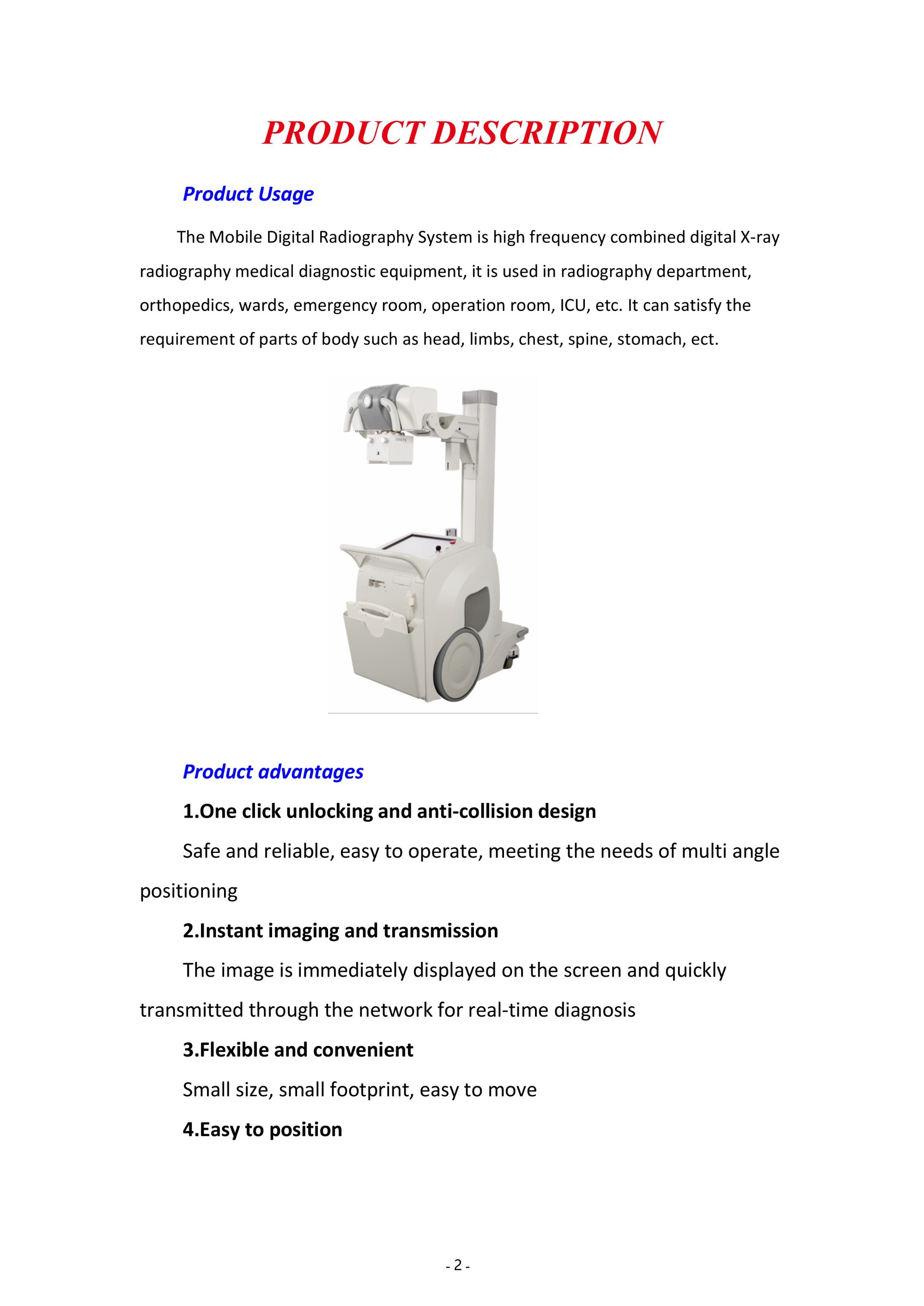 PRODUCT DESCRIPTION

Product Usage

The Mobile Digital Radiography System is high frequency combined digital X-ray radiography medical diagnostic equipment, it is used in radiography department, orthopedics, wards, emergency room, operation room, ICU, etc. It can satisfy the requirement of parts of body such as head, limbs, chest, spine, stomach, ect.

Product advantages

1.One click unlocking and anti-collision design

Safe and reliable, easy to operate, meeting the needs of multi angle positioning

2.Instant imaging and transmission

The image is immediately displayed on the screen and quickly transmitted through the network for real-time diagnosis

3.Flexible and convenient

Small size, small footprint, easy to move

4.Easy to position

- 2 -