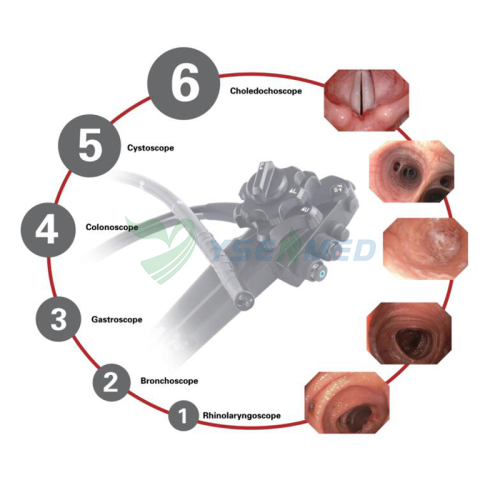 6
Choledochoscope

5
Cystoscope

4
Colonoscope

3
Gastroscope

2
Bronchoscope

1
Rhinolaryngoscope

YSENMED