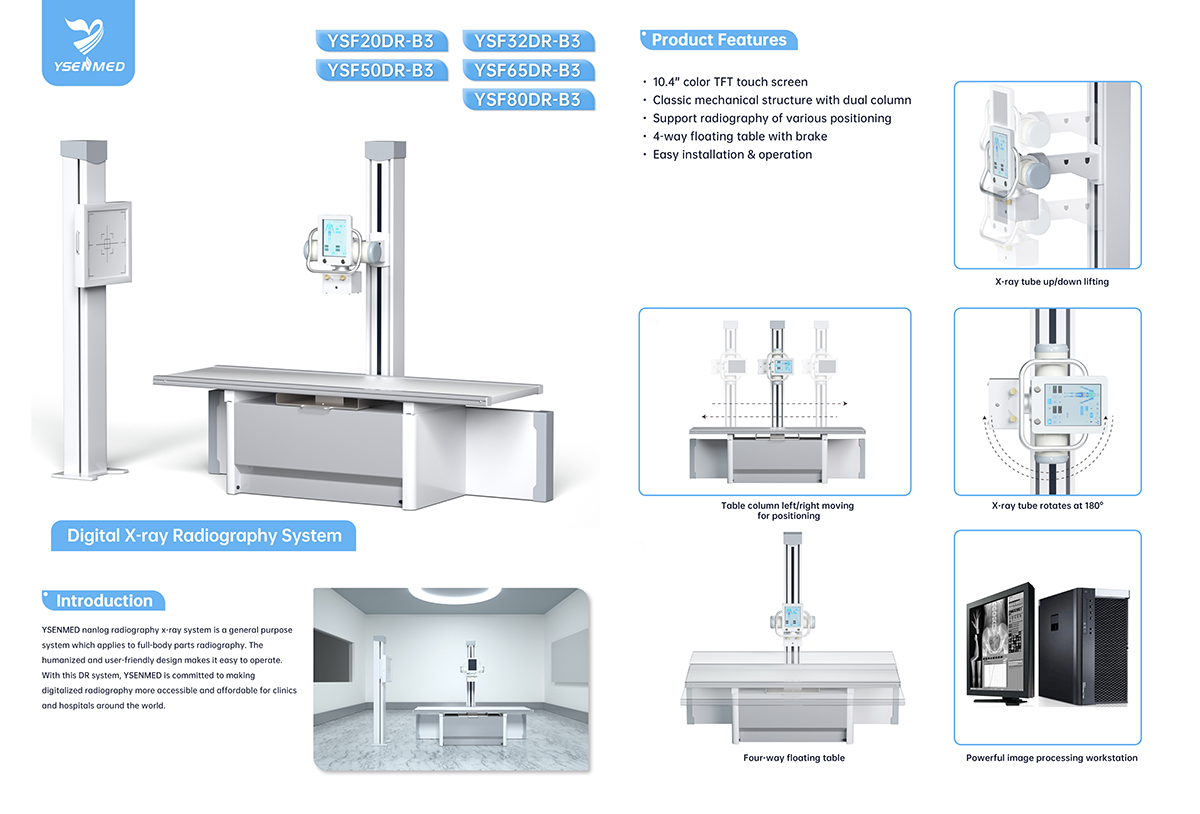 YSENMED

YSF20DR-B3
YSF32DR-B3
YSF50DR-B3
YSF65DR-B3
YSF80DR-B3

Digital X-ray Radiography System

Introduction

YSENMED nanlog radiography x-ray system is a general purpose system which applies to full-body parts radiography. The humanized and user-friendly design makes it easy to operate. With this DR system, YSENMED is committed to making digitalized radiography more accessible and affordable for clinics and hospitals around the world.

Product Features

· 10.4" color TFT touch screen
· Classic mechanical structure with dual column
· Support radiography of various positioning
· 4-way floating table with brake
· Easy installation & operation

X-ray tube up/down lifting

Table column left/right moving for positioning

X-ray tube rotates at 180°

Four-way floating table

Powerful image processing workstation