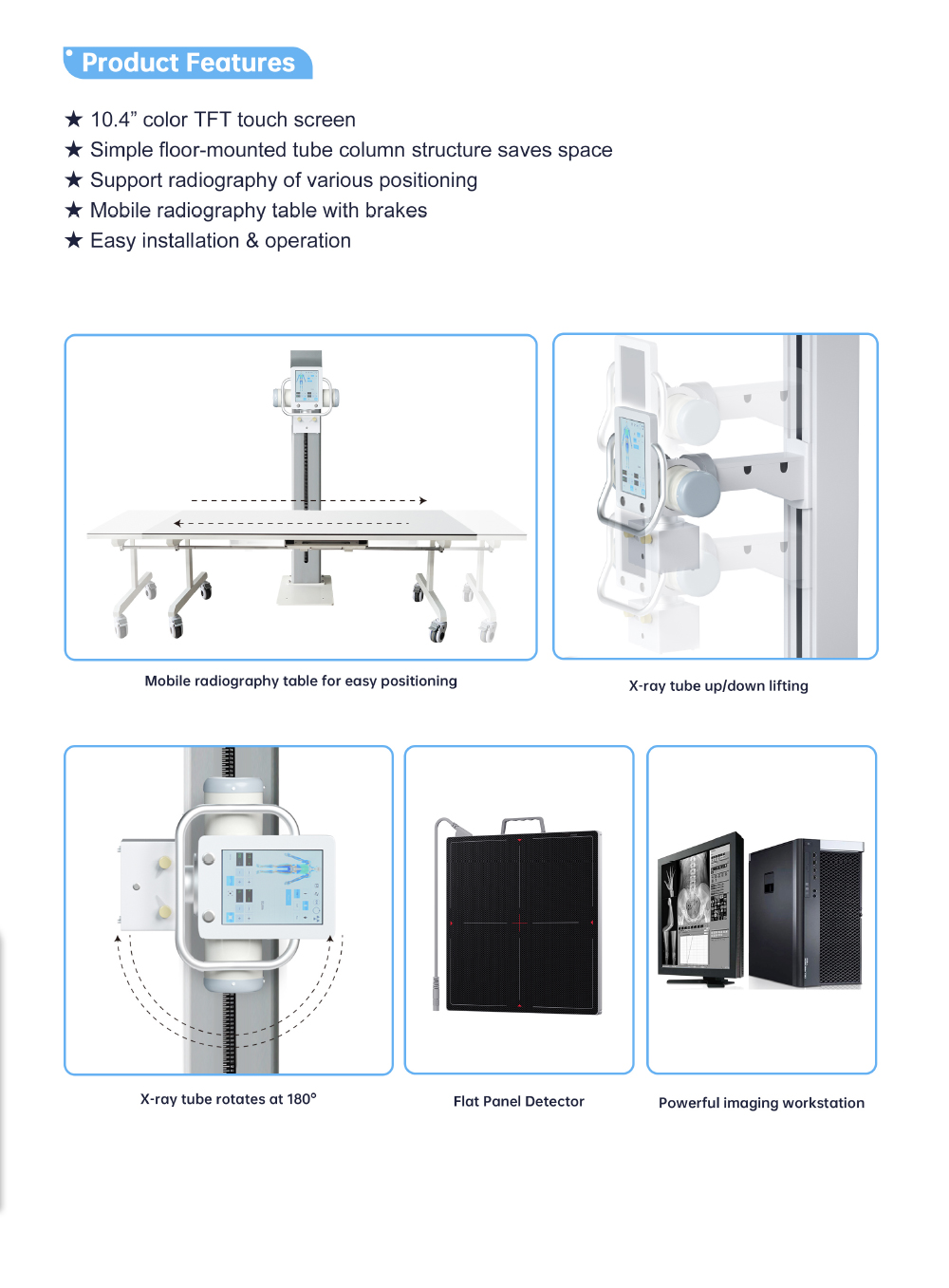 Product Features

★ 10.4” color TFT touch screen
★ Simple floor-mounted tube column structure saves space
★ Support radiography of various positioning
★ Mobile radiography table with brakes
★ Easy installation & operation

Mobile radiography table for easy positioning

X-ray tube up/down lifting

X-ray tube rotates at 180°

Flat Panel Detector

Powerful imaging workstation