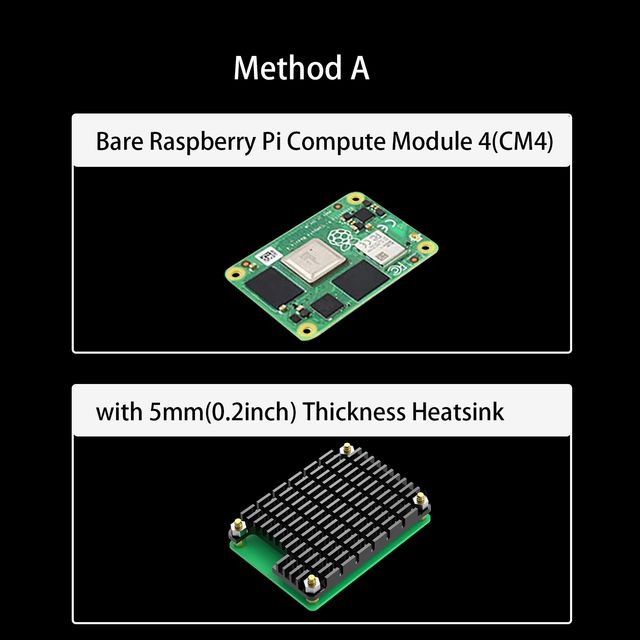 Method A

Bare Raspberry Pi Compute Module 4(CM4)

with 5mm(0.2inch) Thickness Heatsink