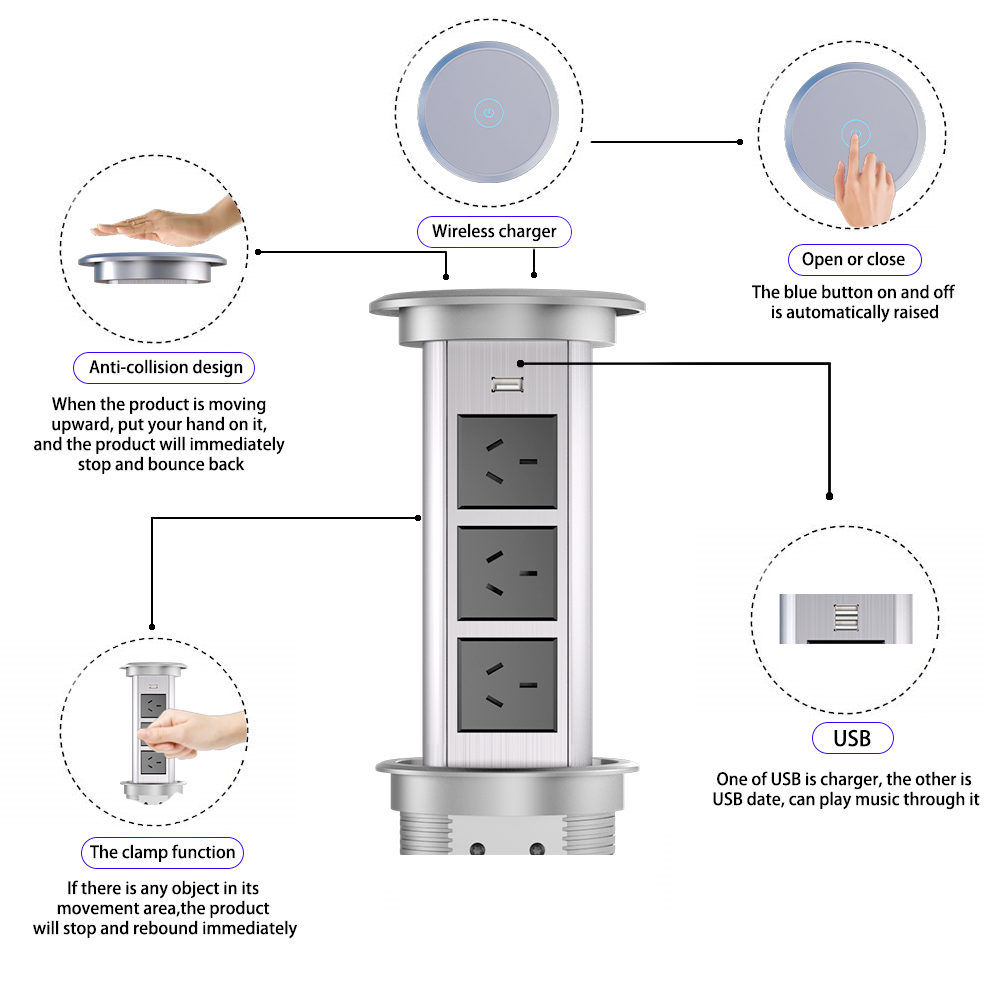 Wireless charger

Open or close

The blue button on and off is automatically raised

Anti-collision design

When the product is moving upward, put your hand on it, and the product will immediately stop and bounce back

USB

One of USB is charger, the other is USB date, can play music through it

The clamp function

If there is any object in its movement area,the product will stop and rebound immediately