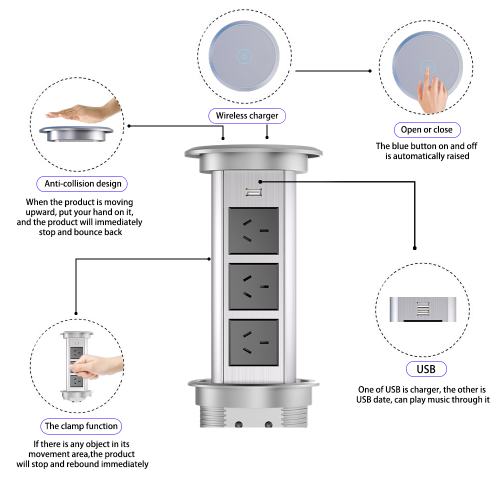 Wireless charger

Open or close

The blue button on and off is automatically raised

Anti-collision design

When the product is moving upward, put your hand on it, and the product will immediately stop and bounce back

USB

One of USB is charger, the other is USB date, can play music through it

The clamp function

If there is any object in its movement area,the product will stop and rebound immediately