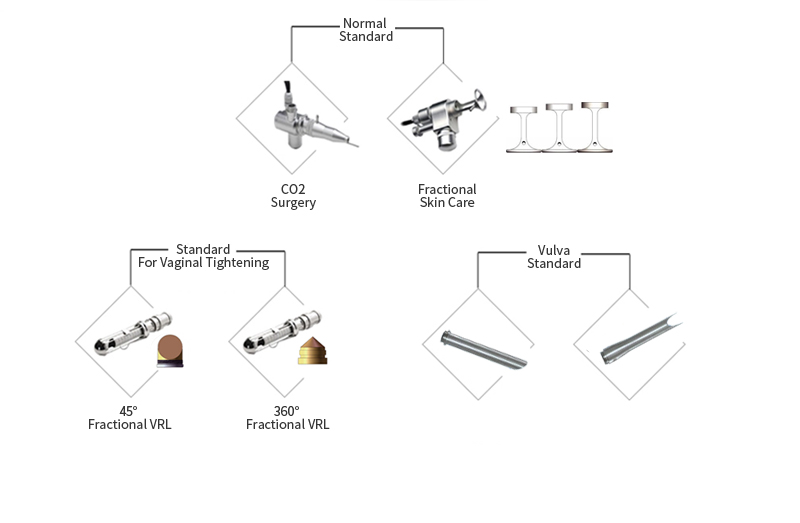 Normal
Standard

CO2
Surgery

Fractional
Skin Care

Standard
For Vaginal Tightening

45°
Fractional VRL

360°
Fractional VRL

Vulva
Standard