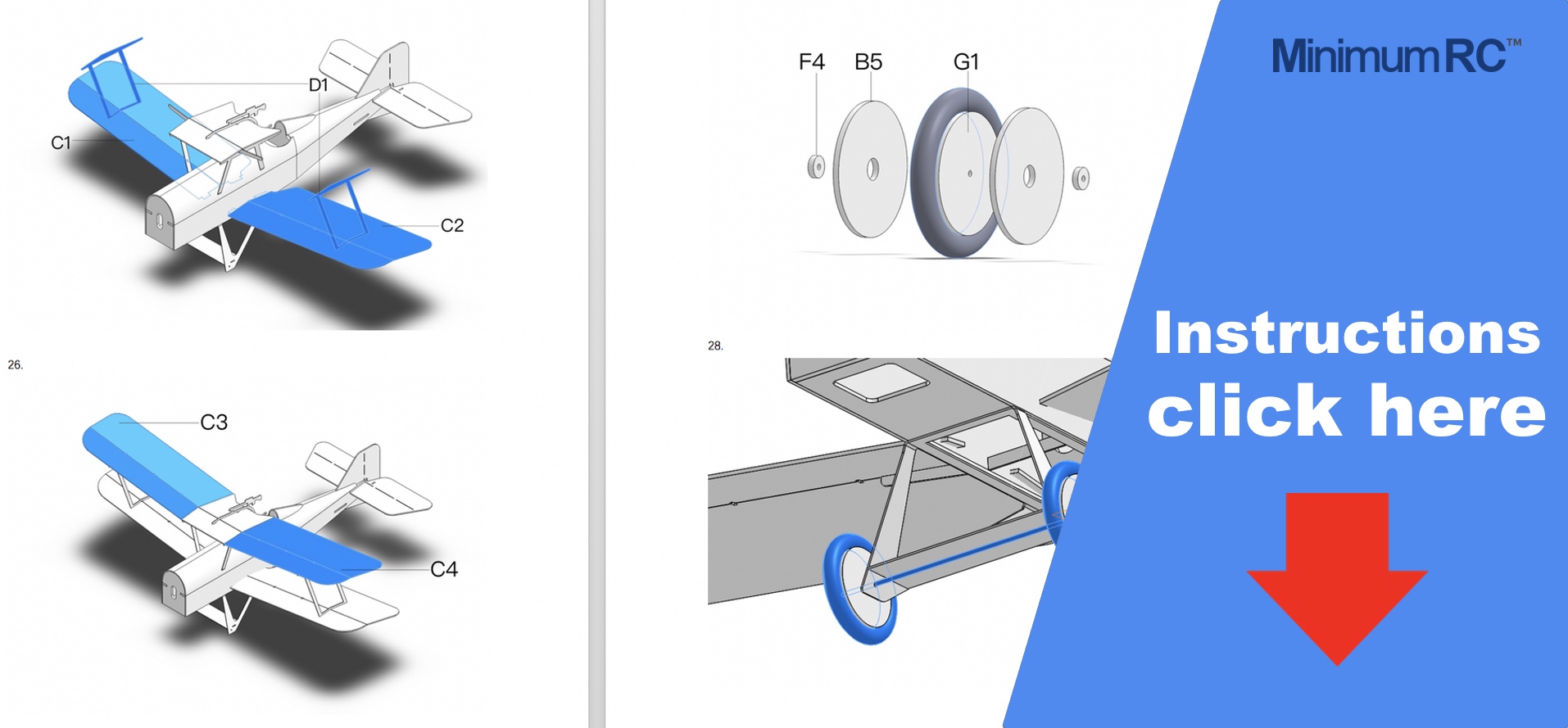 D1
C1
C2
26.
C3
C4
F4 B5 G1
28.
MinimumRC™
Instructions click here