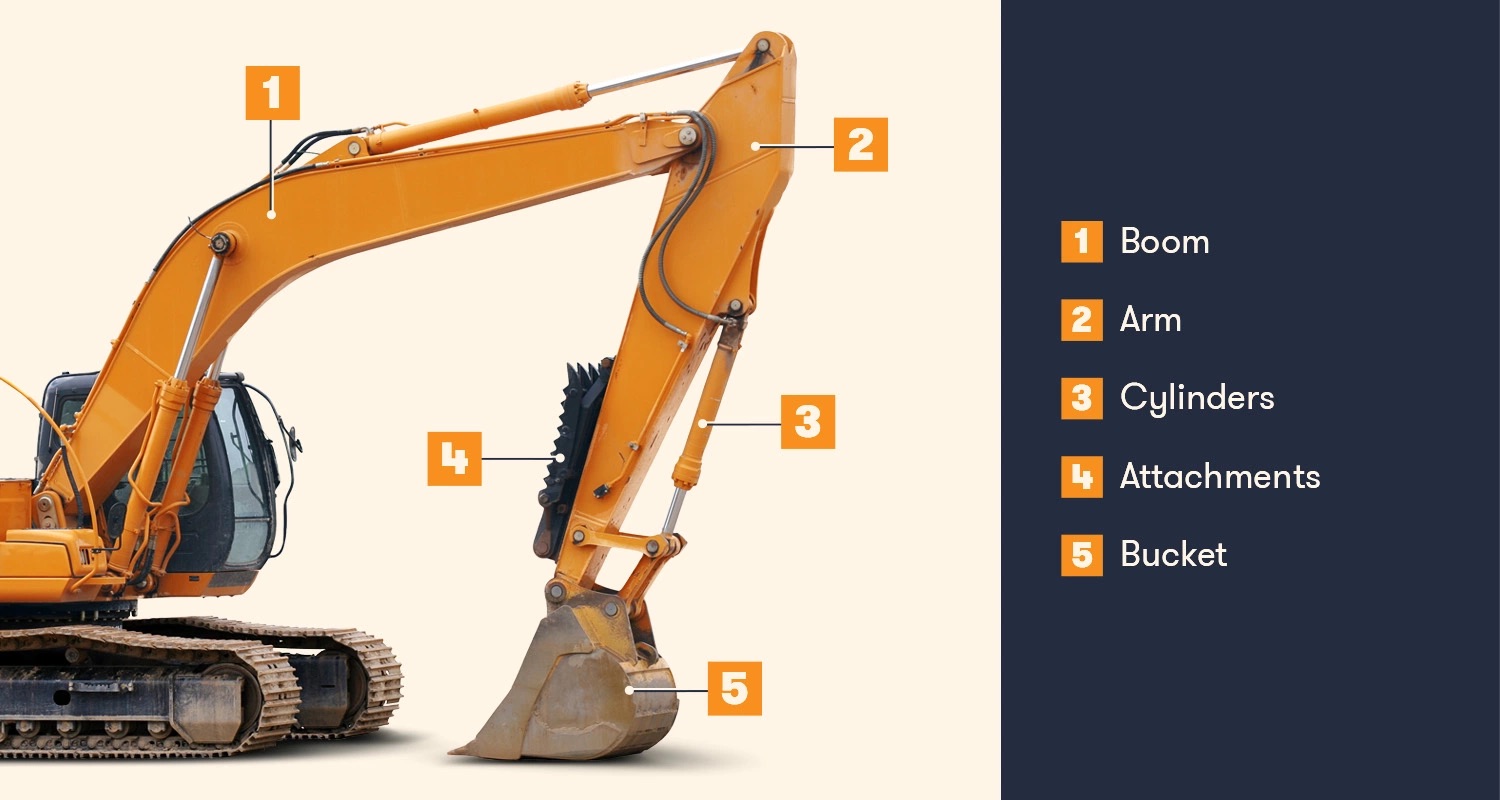 1
2
3
4
5

1 Boom
2 Arm
3 Cylinders
4 Attachments
5 Bucket