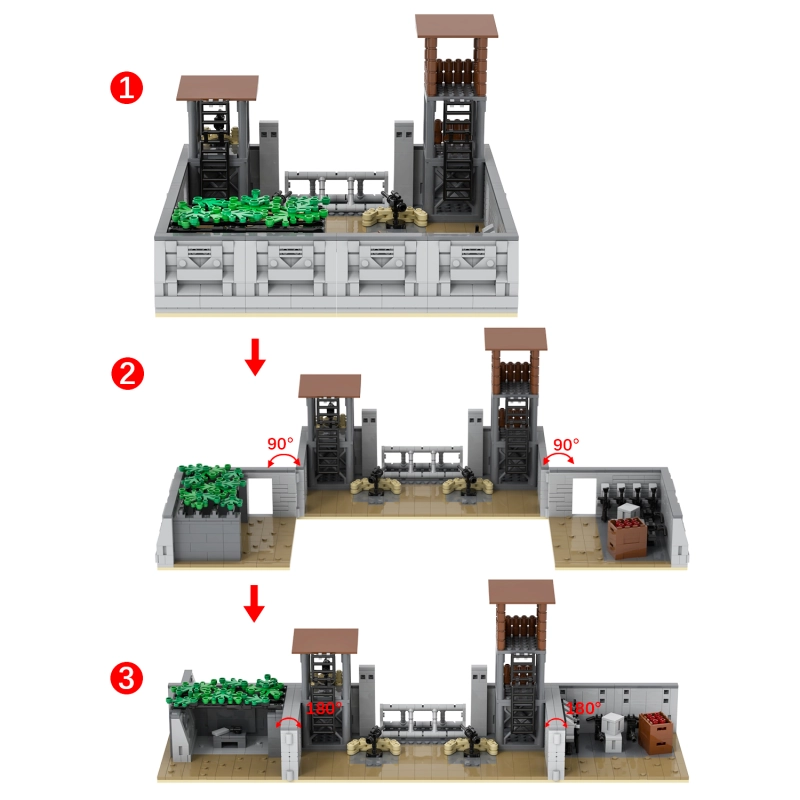 1

2

90°

90°

3

180°

180°