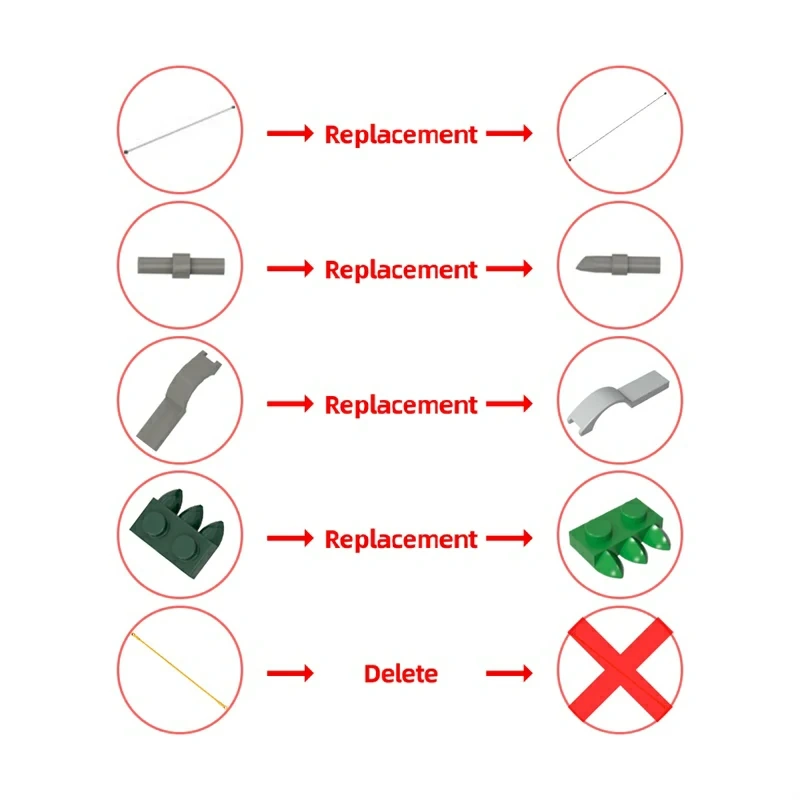 Replacement

Replacement

Replacement

Replacement

Delete