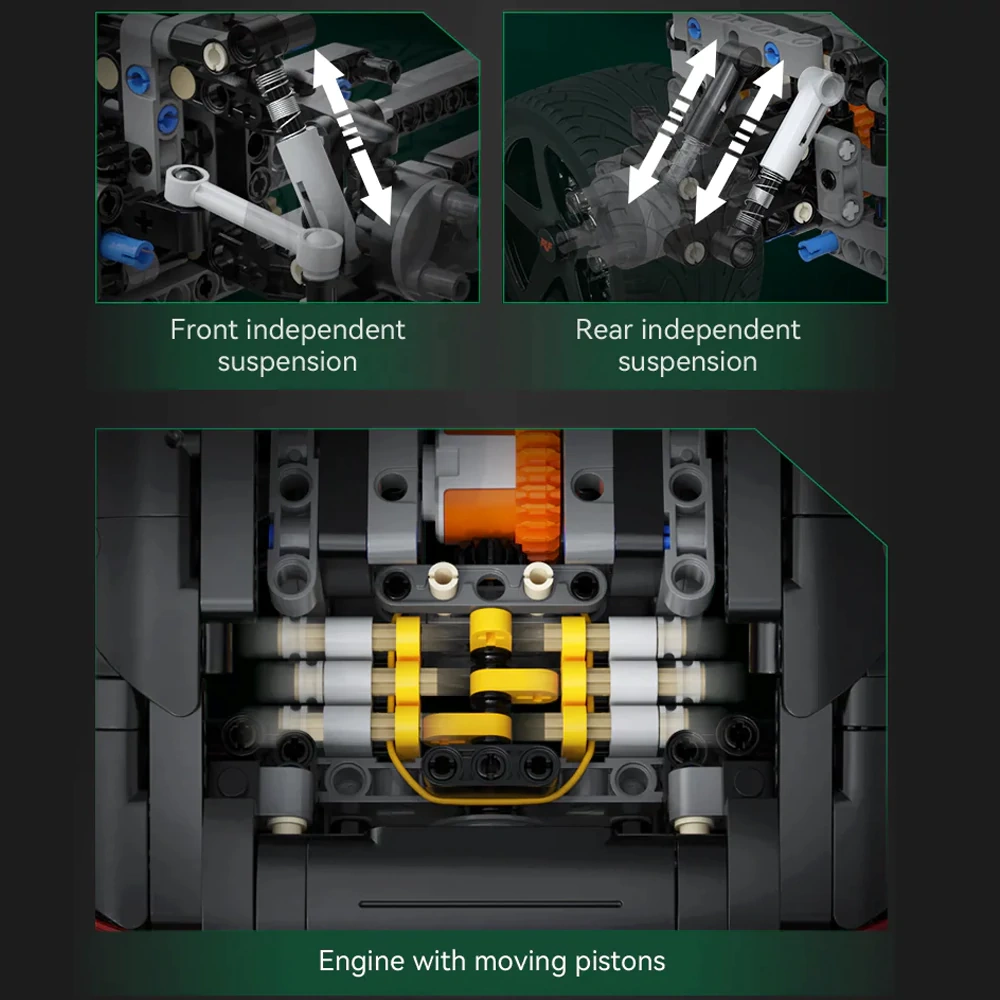 Front independent suspension

Rear independent suspension

Engine with moving pistons