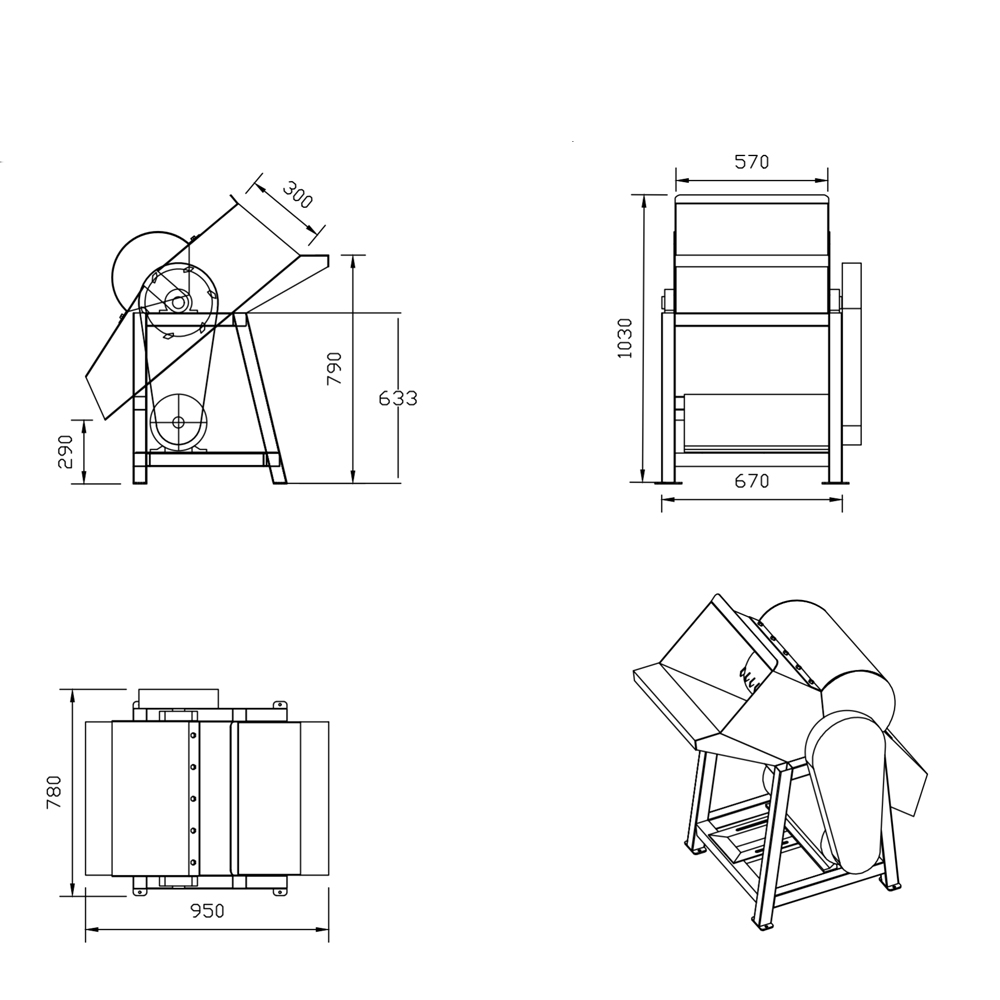 300
790
633
290
570
1030
670
780
950