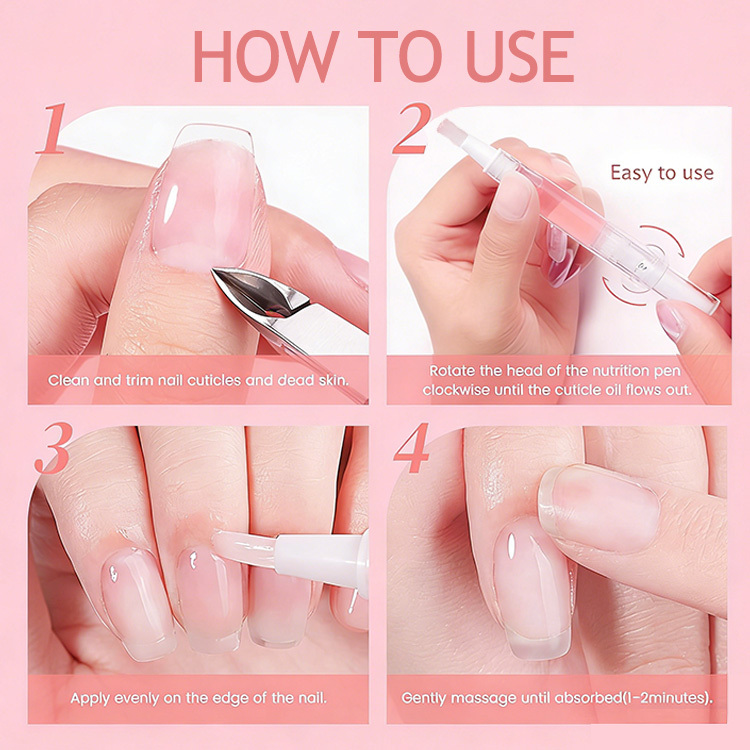 HOW TO USE

1

Clean and trim nail cuticles and dead skin.

2

Easy to use

Rotate the head of the nutrition pen clockwise until the cuticle oil flows out.

3

Apply evenly on the edge of the nail.

4

Gently massage until absorbed(1-2minutes).