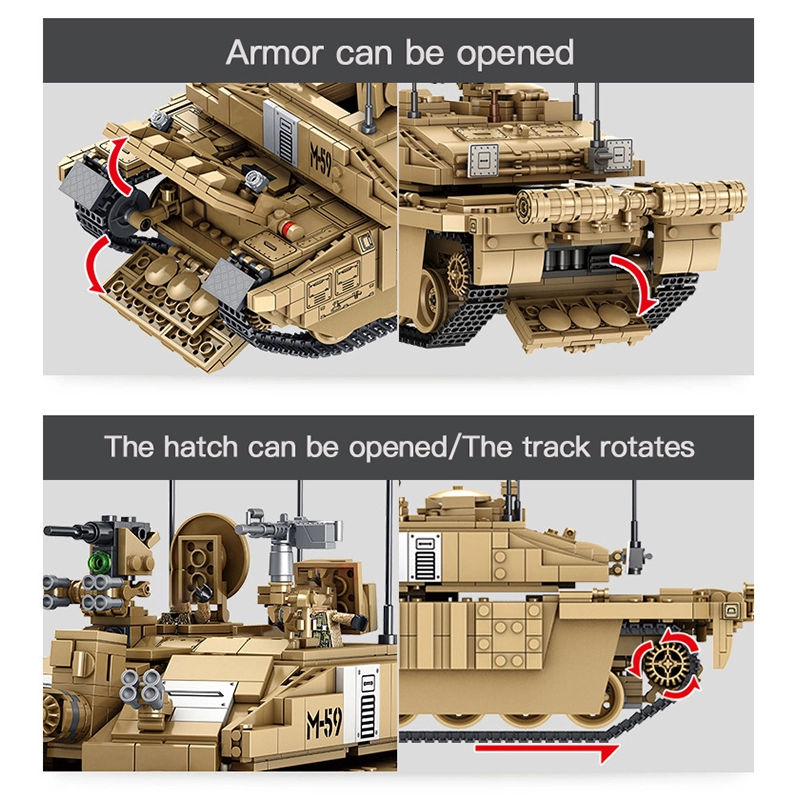 Armor can be opened

M-59

The hatch can be opened/The track rotates

M-59