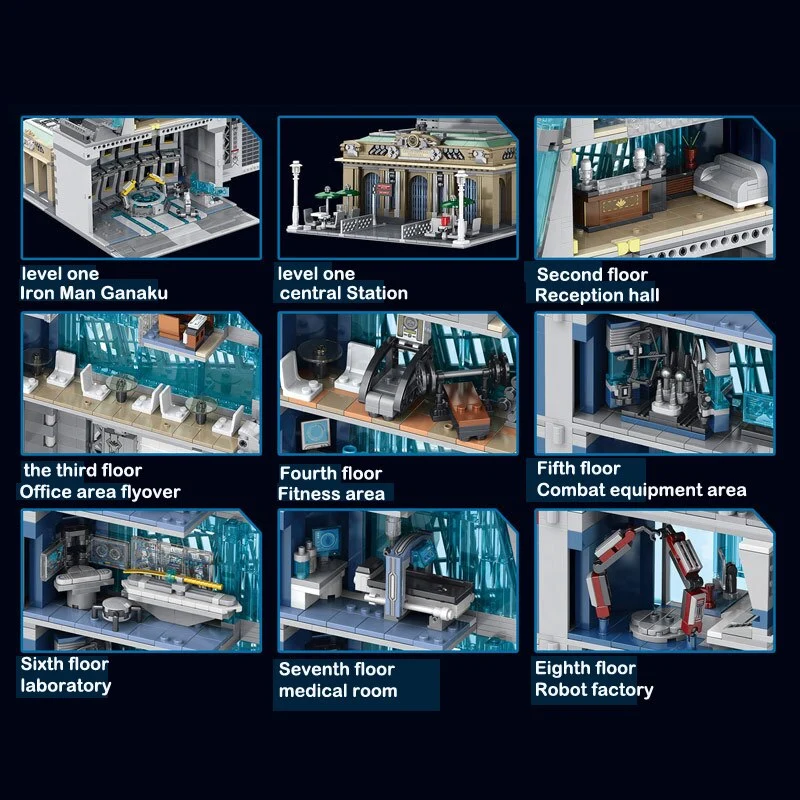 level one
Iron Man Ganaku

level one
central Station

Second floor
Reception hall

the third floor
Office area flyover

Fourth floor
Fitness area

Fifth floor
Combat equipment area

Sixth floor
laboratory

Seventh floor
medical room

Eighth floor
Robot factory