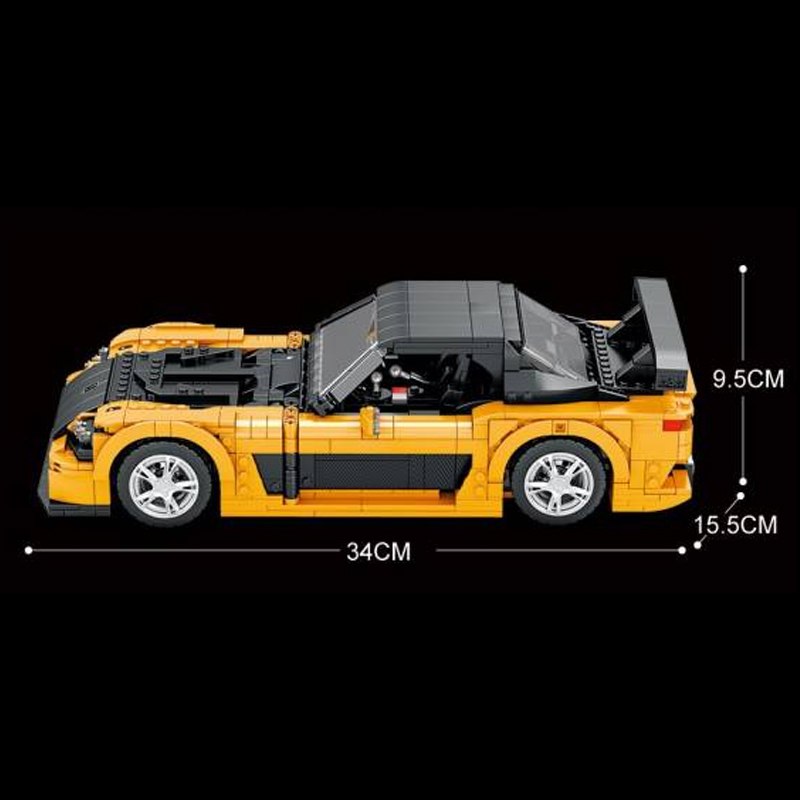 9.5CM
15.5CM
34CM