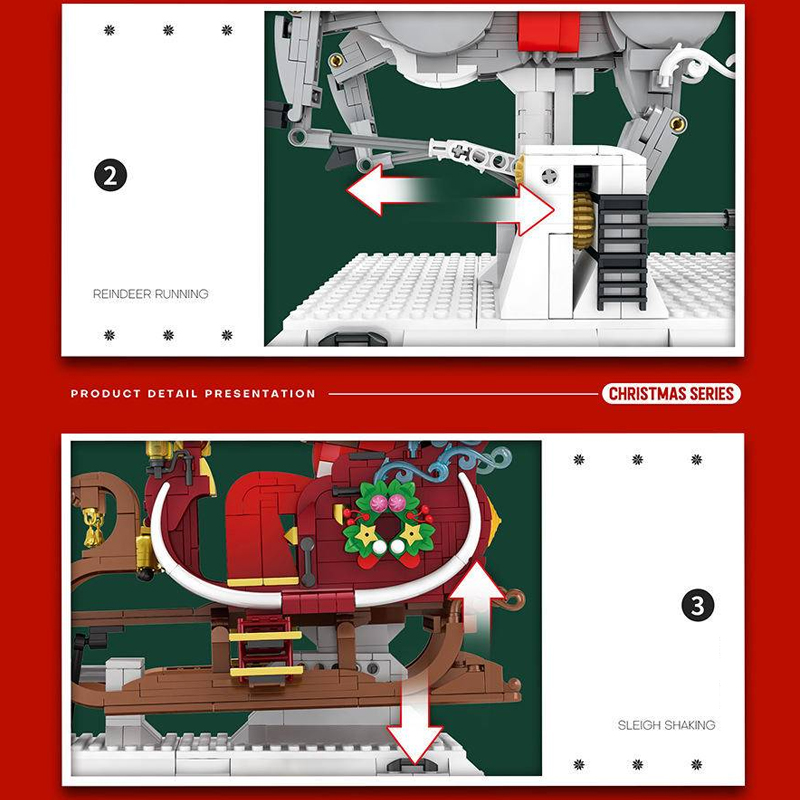 2

REINDEER RUNNING

PRODUCT DETAIL PRESENTATION

CHRISTMAS SERIES

3

SLEIGH SHAKING