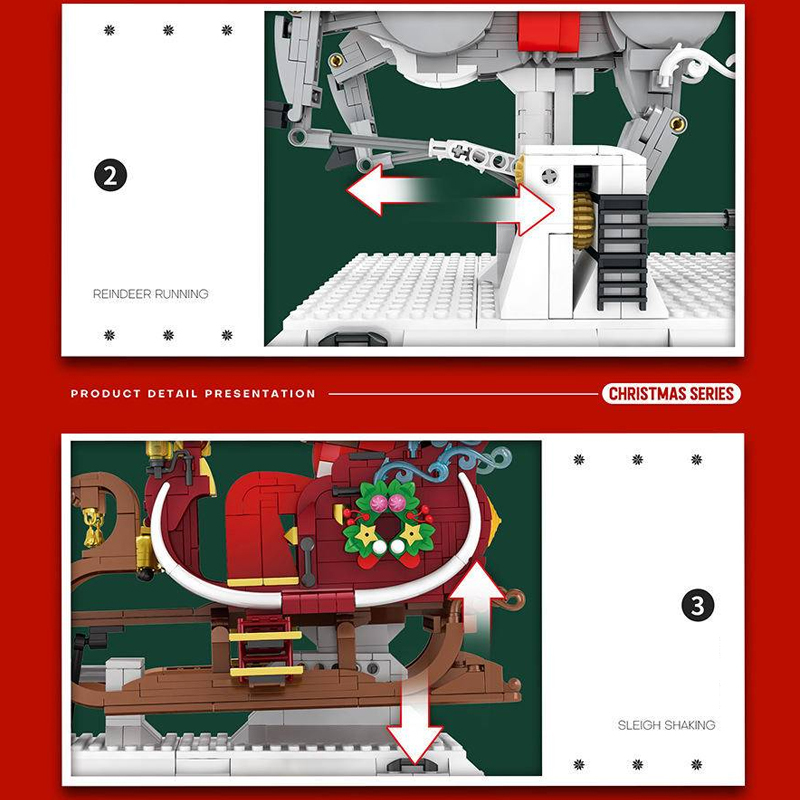 2

REINDEER RUNNING

PRODUCT DETAIL PRESENTATION

CHRISTMAS SERIES

3

SLEIGH SHAKING