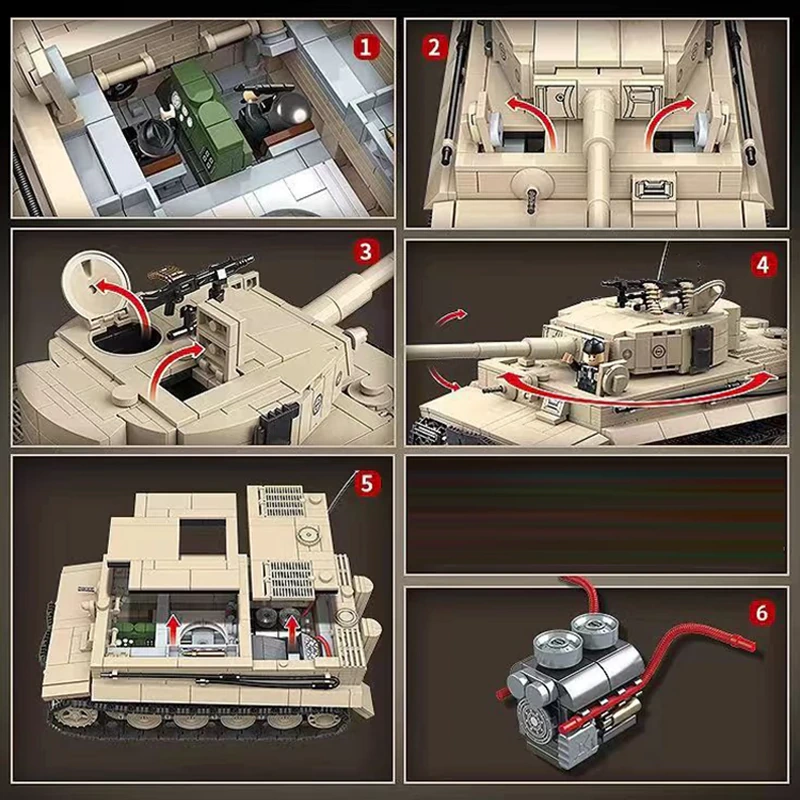 1

2

3

4

5

6