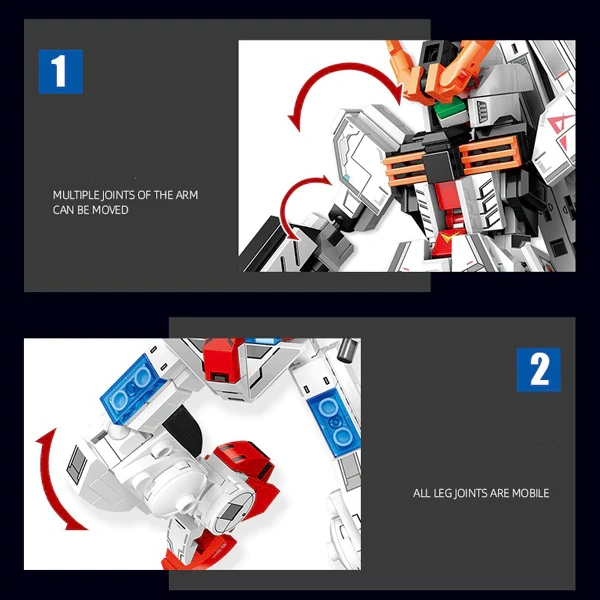 1

MULTIPLE JOINTS OF THE ARM CAN BE MOVED

2

ALL LEG JOINTS ARE MOBILE