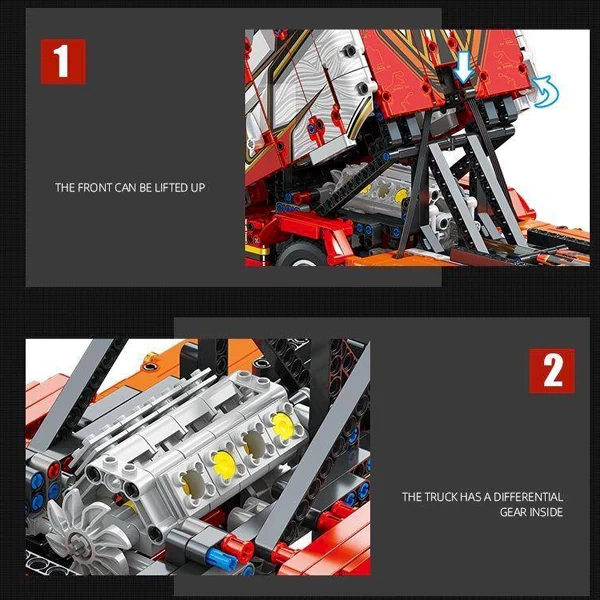 1

THE FRONT CAN BE LIFTED UP

2

THE TRUCK HAS A DIFFERENTIAL GEAR INSIDE