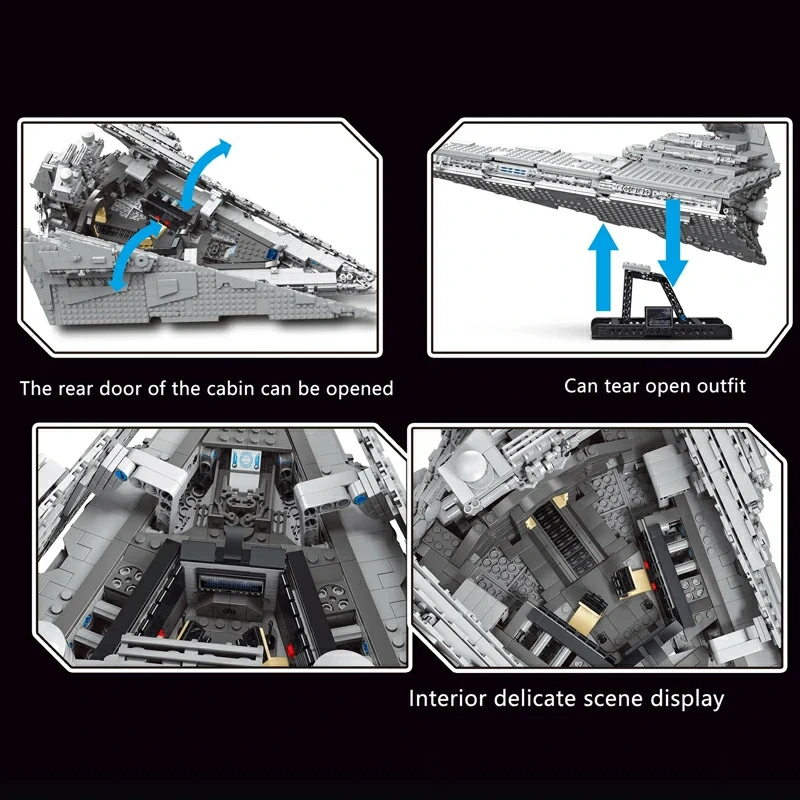 The rear door of the cabin can be opened

Can tear open outfit

Interior delicate scene display