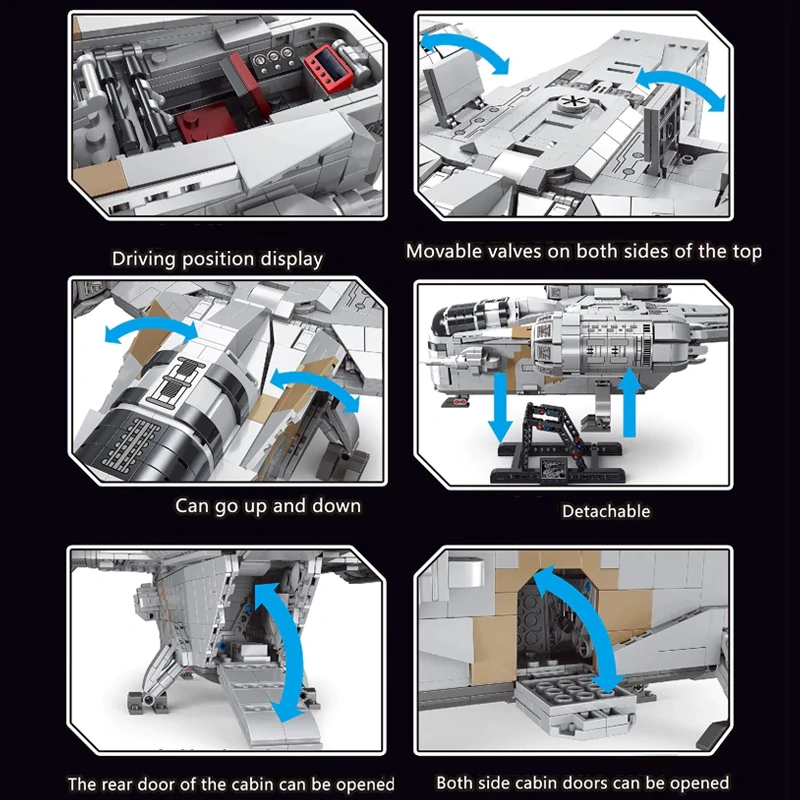 Driving position display

Movable valves on both sides of the top

Can go up and down

Detachable

The rear door of the cabin can be opened

Both side cabin doors can be opened