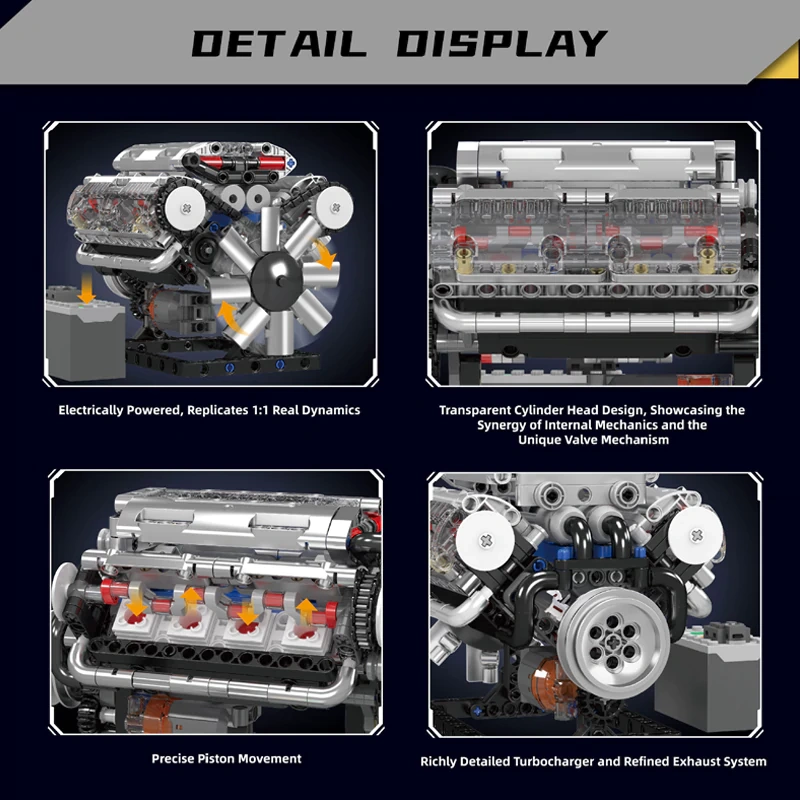 DETAIL DISPLAY

Electrically Powered, Replicates 1:1 Real Dynamics

Transparent Cylinder Head Design, Showcasing the Synergy of Internal Mechanics and the Unique Valve Mechanism

Precise Piston Movement

Richly Detailed Turbocharger and Refined Exhaust System