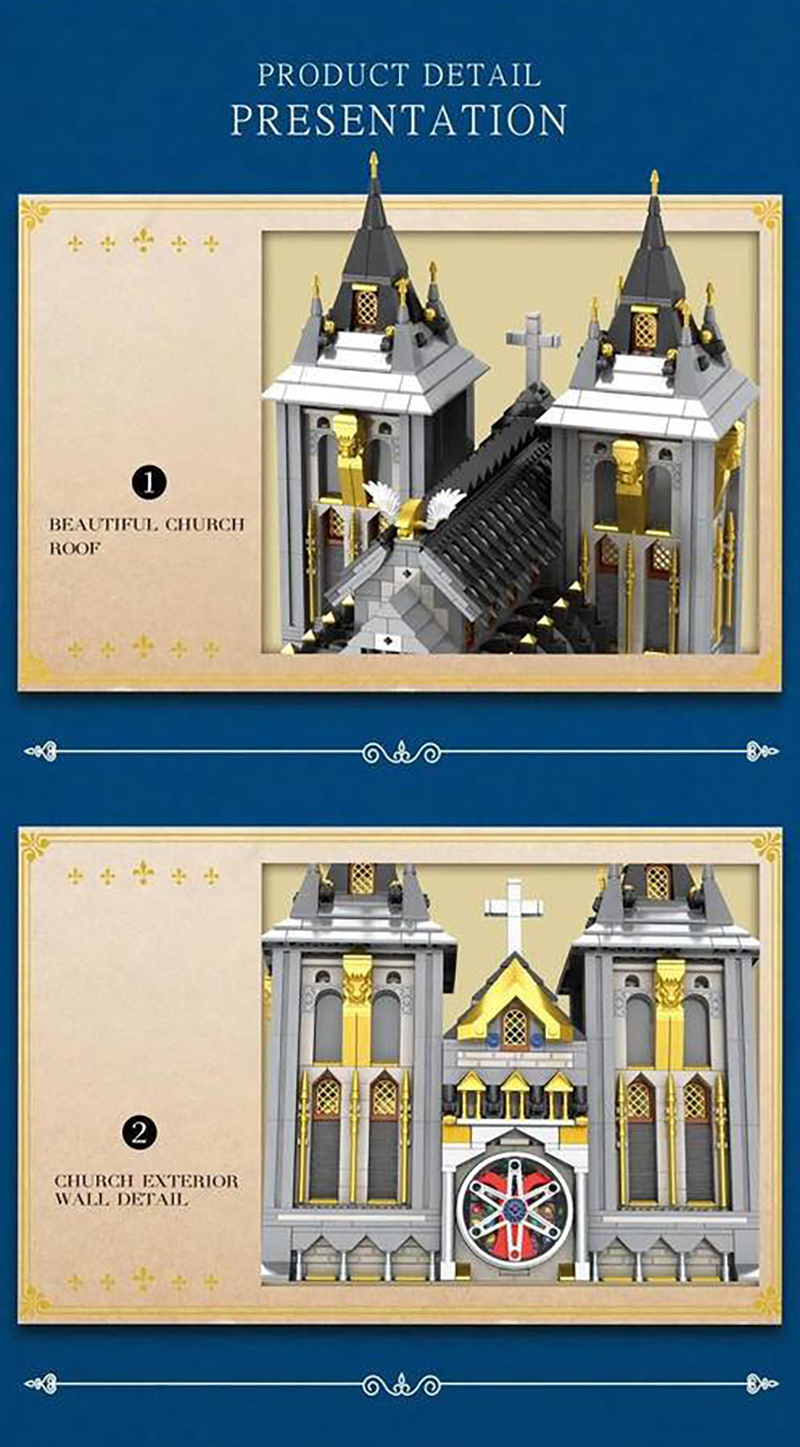 PRODUCT DETAIL
PRESENTATION

1

BEAUTIFUL CHURCH ROOF

2

CHURCH EXTERIOR WALL DETAIL