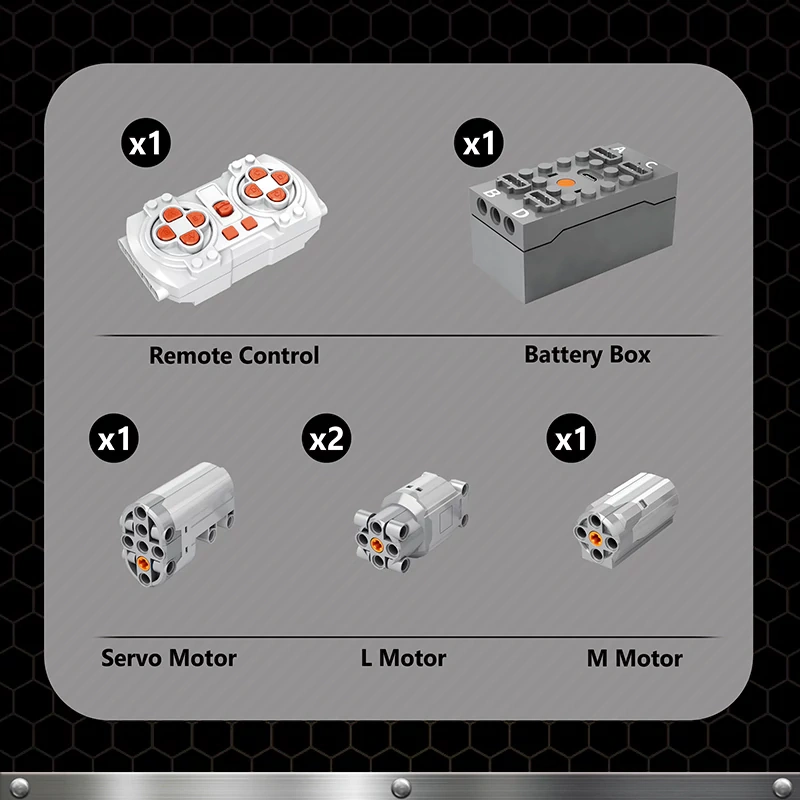 x1

x1

A
C
B
D

Remote Control

Battery Box

x1

x2

x1

Servo Motor

L Motor

M Motor