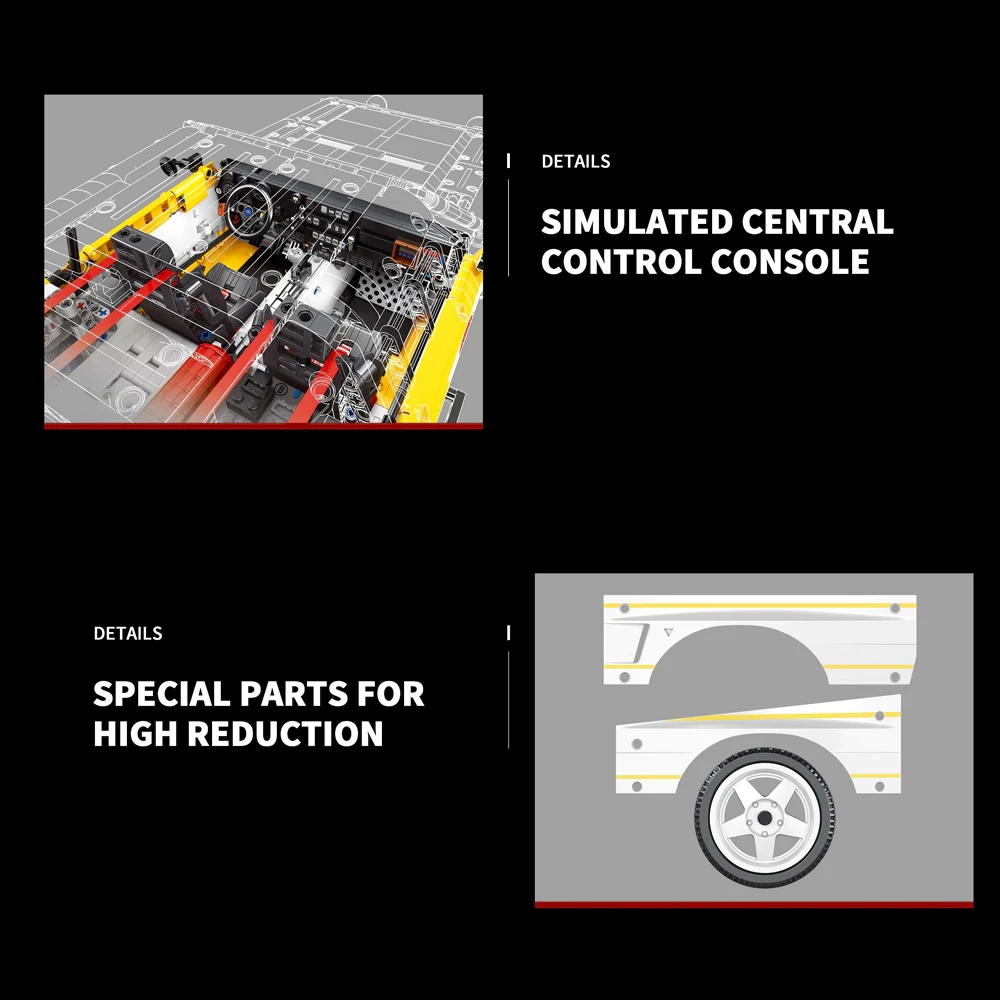 DETAILS

SIMULATED CENTRAL CONTROL CONSOLE

DETAILS

SPECIAL PARTS FOR HIGH REDUCTION