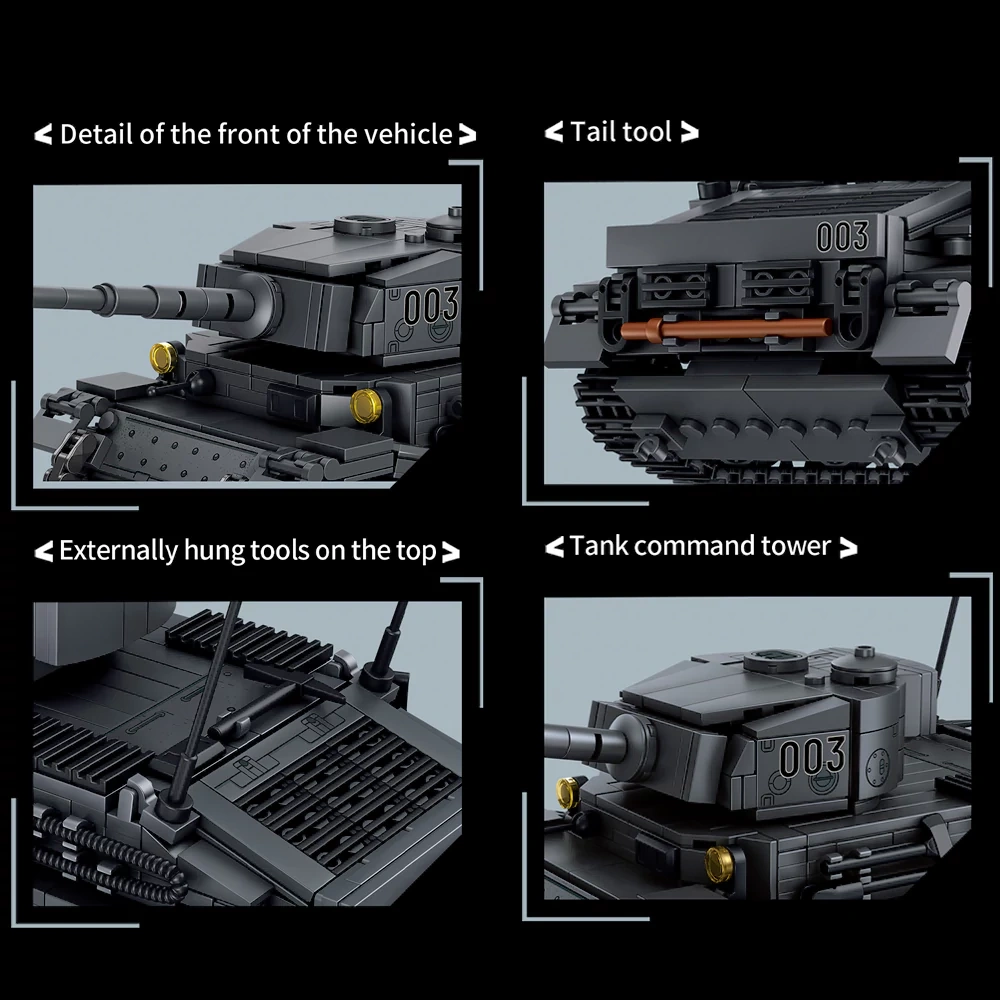 < Detail of the front of the vehicle >

003

< Tail tool >

003

< Externally hung tools on the top >

< Tank command tower >

003