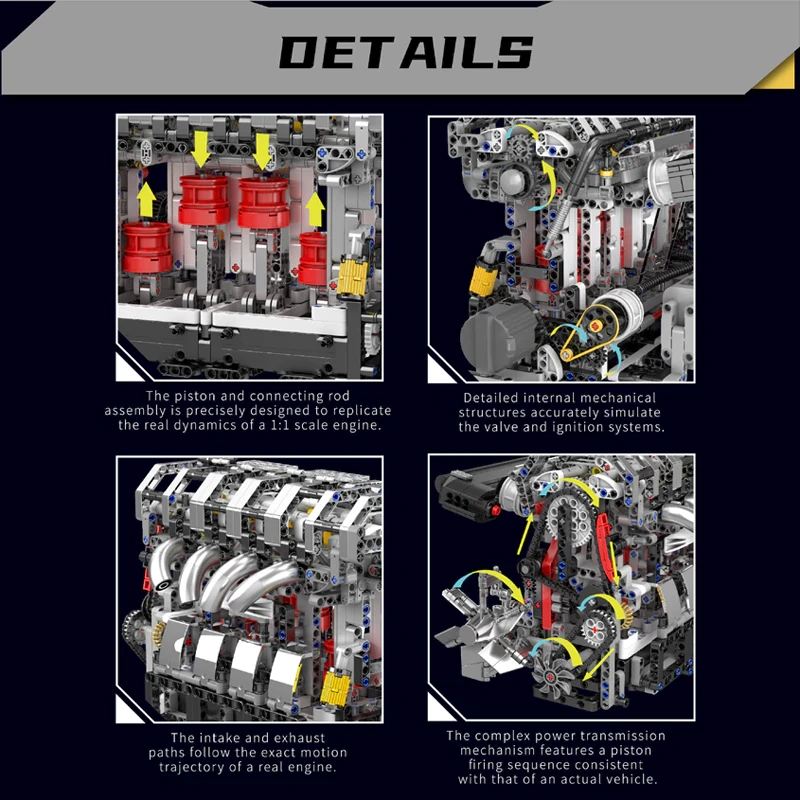 DETAILS

The piston and connecting rod assembly is precisely designed to replicate the real dynamics of a 1:1 scale engine.

Detailed internal mechanical structures accurately simulate the valve and ignition systems.

The intake and exhaust paths follow the exact motion trajectory of a real engine.

The complex power transmission mechanism features a piston firing sequence consistent with that of an actual vehicle.