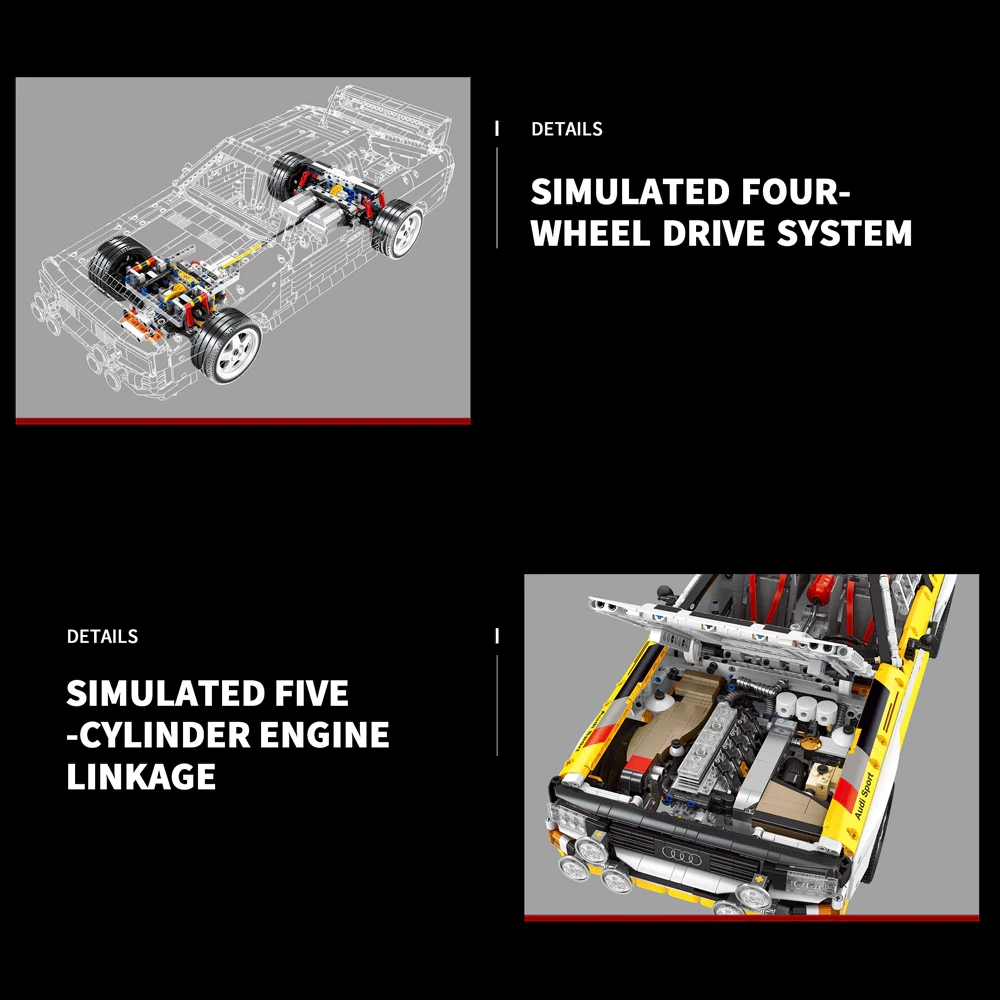 DETAILS

SIMULATED FOUR-WHEEL DRIVE SYSTEM

DETAILS

SIMULATED FIVE -CYLINDER ENGINE LINKAGE

Audi Sport