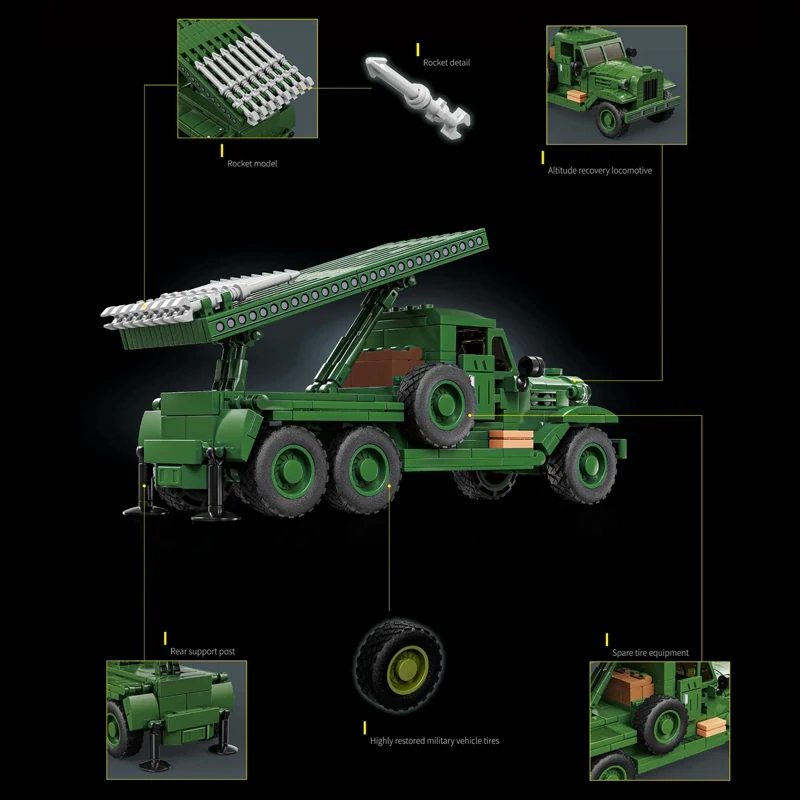 Rocket detail

Rocket model

Altitude recovery locomotive

Rear support post

Spare tire equipment

Highly restored military vehicle tires