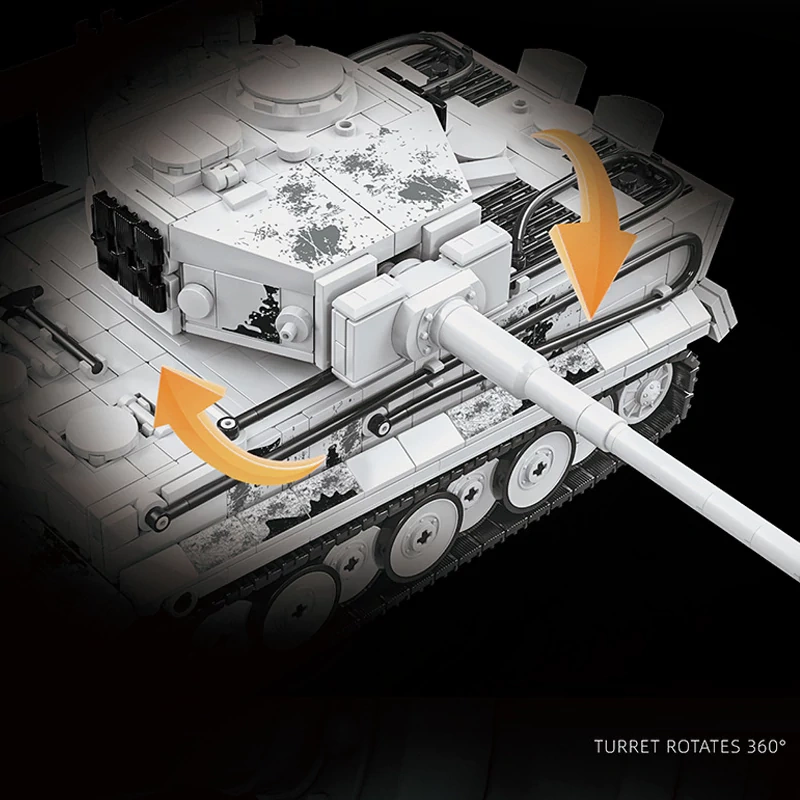 TURRET ROTATES 360°