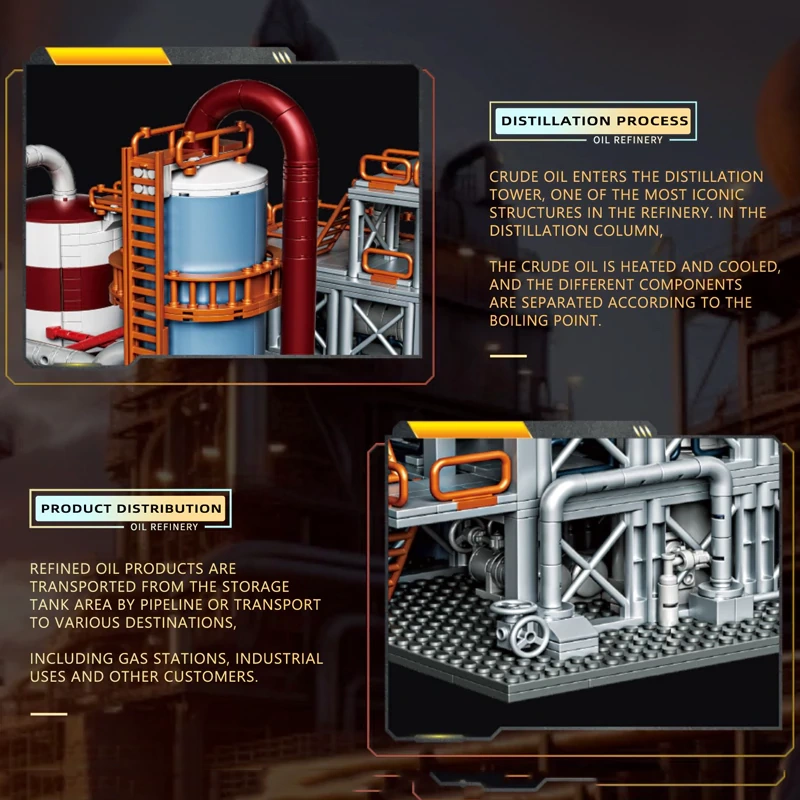 DISTILLATION PROCESS
OIL REFINERY

CRUDE OIL ENTERS THE DISTILLATION TOWER, ONE OF THE MOST ICONIC STRUCTURES IN THE REFINERY. IN THE DISTILLATION COLUMN,

THE CRUDE OIL IS HEATED AND COOLED, AND THE DIFFERENT COMPONENTS ARE SEPARATED ACCORDING TO THE BOILING POINT.

PRODUCT DISTRIBUTION
OIL REFINERY

REFINED OIL PRODUCTS ARE TRANSPORTED FROM THE STORAGE TANK AREA BY PIPELINE OR TRANSPORT TO VARIOUS DESTINATIONS,

INCLUDING GAS STATIONS, INDUSTRIAL USES AND OTHER CUSTOMERS.