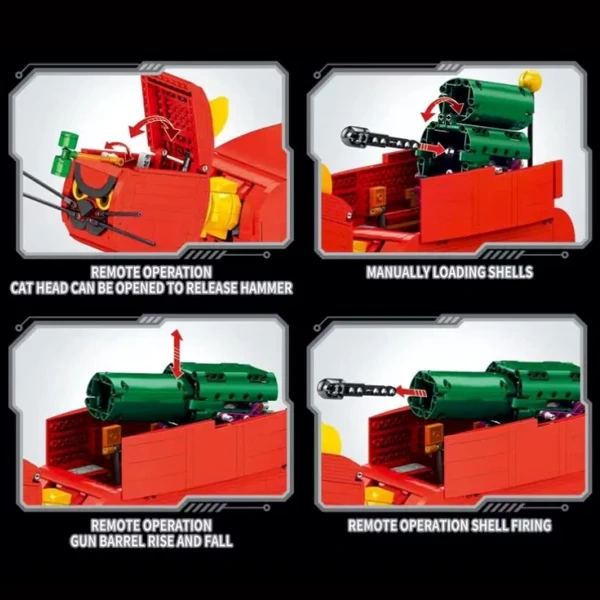 REMOTE OPERATION
CAT HEAD CAN BE OPENED TO RELEASE HAMMER

MANUALLY LOADING SHELLS

REMOTE OPERATION
GUN BARREL RISE AND FALL

REMOTE OPERATION SHELL FIRING