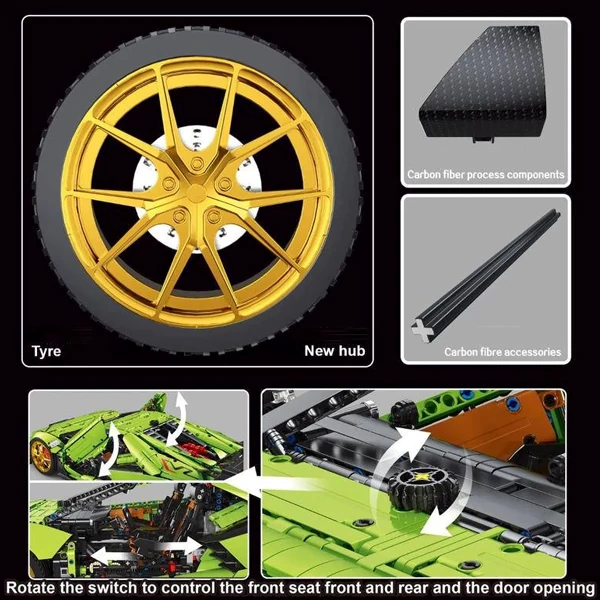 Tyre

New hub

Carbon fiber process components

Carbon fibre accessories

Rotate the switch to control the front seat front and rear and the door opening