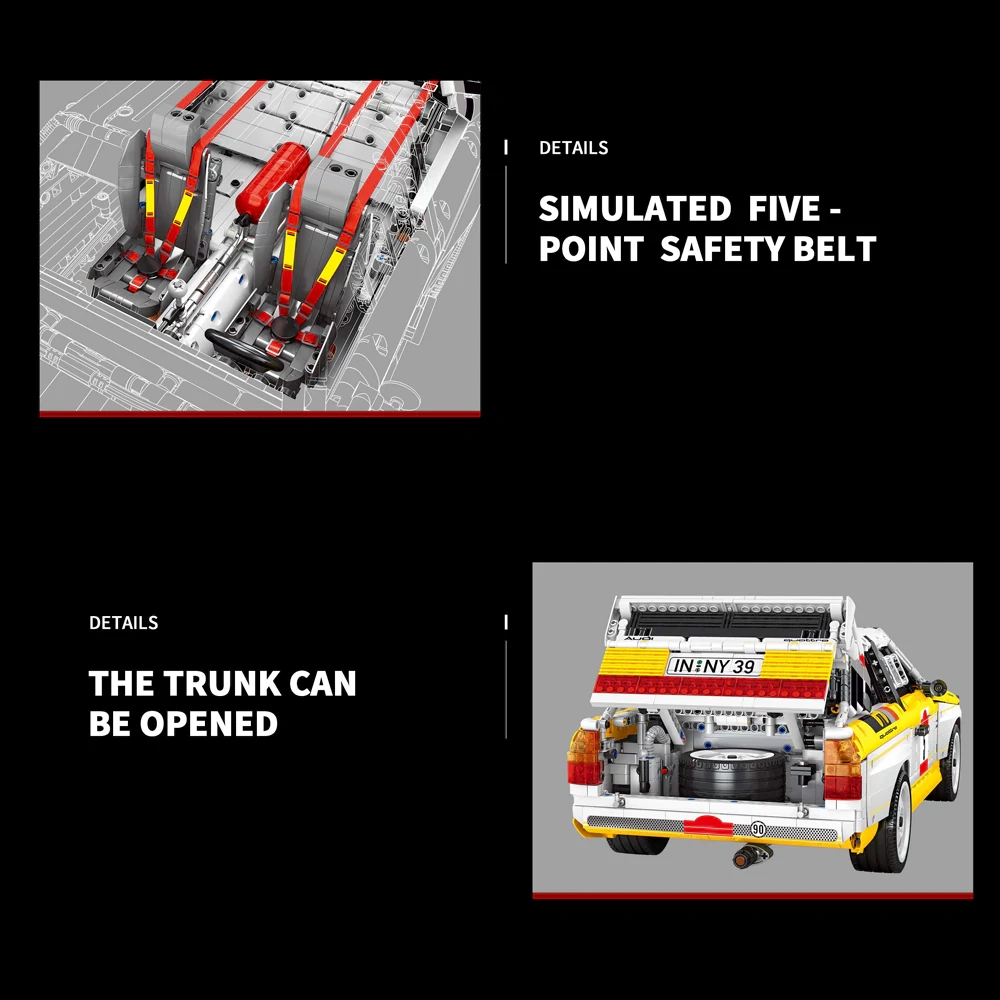 DETAILS

SIMULATED FIVE - POINT SAFETY BELT

DETAILS

THE TRUNK CAN BE OPENED

IN NY 39

90