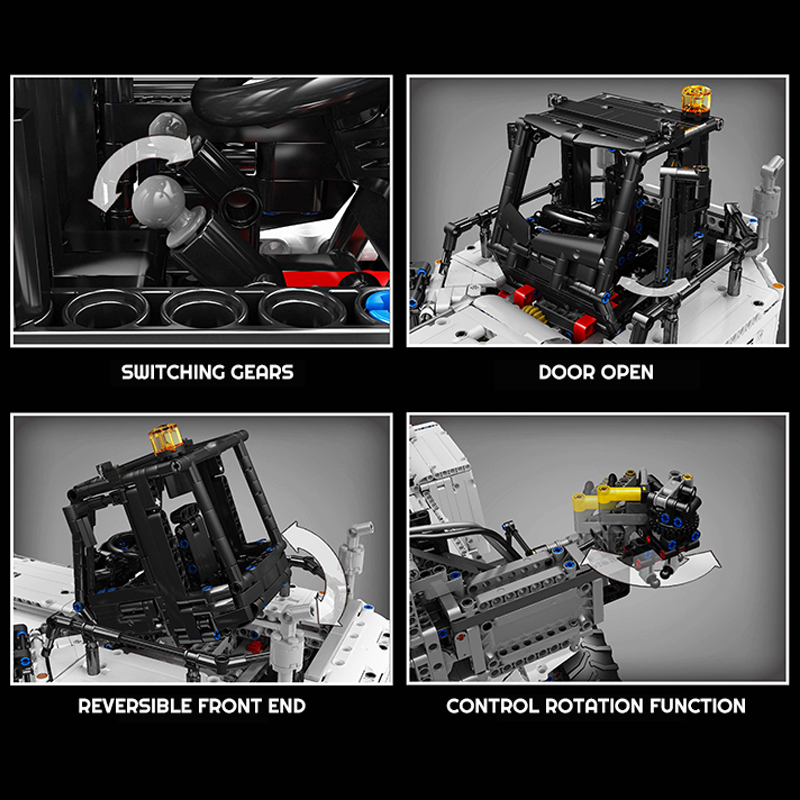 SWITCHING GEARS

DOOR OPEN

REVERSIBLE FRONT END

CONTROL ROTATION FUNCTION